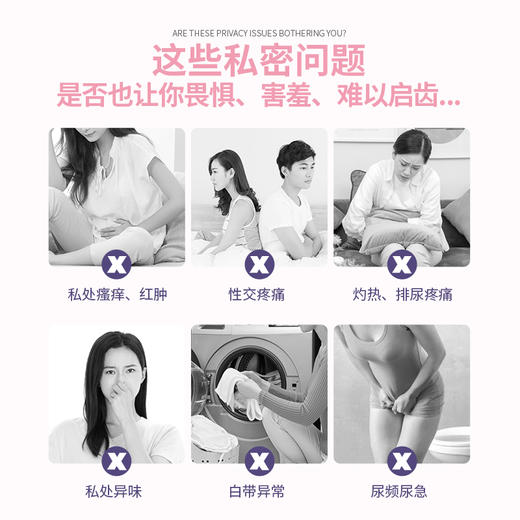 ARE THESE PRIVACY ISSUES BOTHERING YOU?

这些私密问题
是否也让你畏惧、害羞、难以启齿...

X
私处瘙痒、红肿

X
性交疼痛

X
灼热、排尿疼痛

X
私处异味

X
白带异常

X
尿频尿急