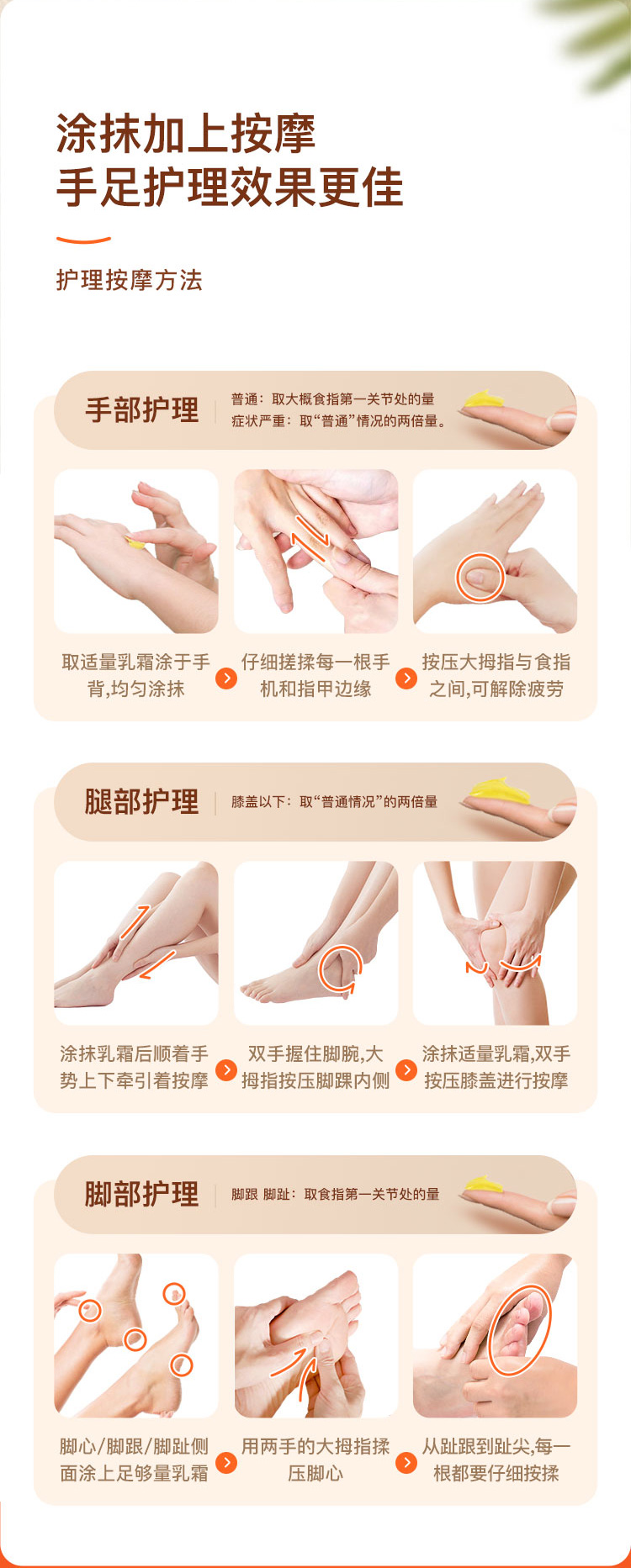 涂抹加上按摩
手足护理效果更佳

护理按摩方法

手部护理

普通：取大概食指第一关节处的量
症状严重：取“普通”情况的两倍量。

取适量乳霜涂于手背,均匀涂抹

仔细搓揉每一根手机和指甲边缘

按压大拇指与食指之间,可解除疲劳

腿部护理

膝盖以下：取“普通情况”的两倍量

涂抹乳霜后顺着手势上下牵引着按摩

双手握住脚腕,大拇指按压脚踝内侧

涂抹适量乳霜,双手按压膝盖进行按摩

脚部护理

脚跟 脚趾：取食指第一关节处的量

脚心/脚跟/脚趾侧面涂上足够量乳霜

用两手的大拇指揉压脚心

从趾跟到趾尖,每一根都要仔细按揉