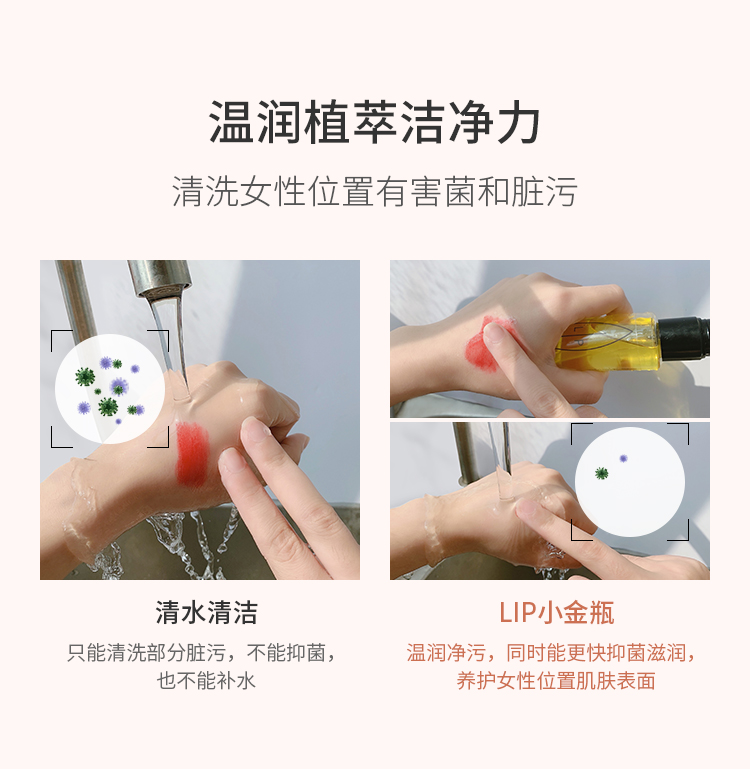 温润植萃洁净力

清洗女性位置有害菌和脏污

清水清洁

只能清洗部分脏污，不能抑菌，也不能补水

LIP小金瓶

温润净污，同时能更快抑菌滋润，养护女性位置肌肤表面