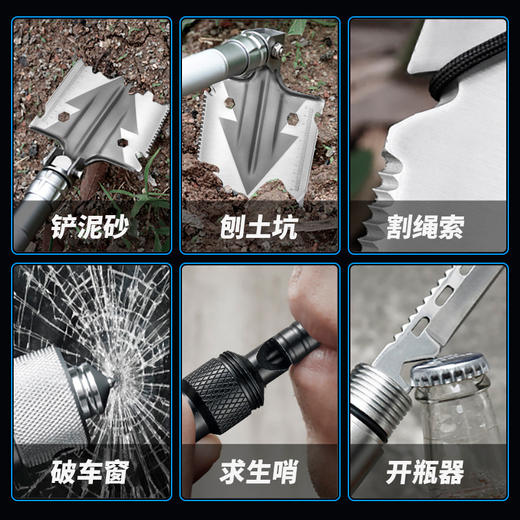 铲泥砂

刨土坑

割绳索

破车窗

求生哨

开瓶器