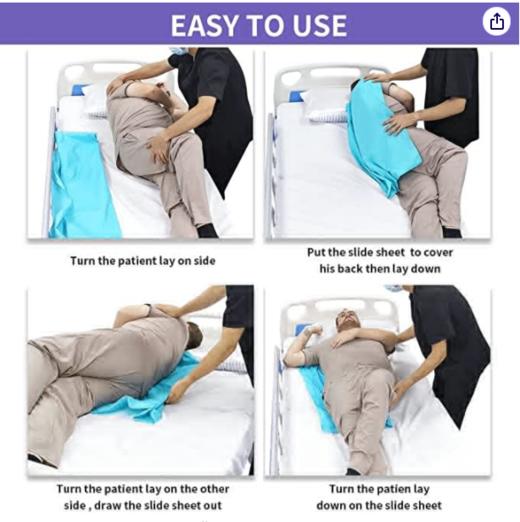 EASY TO USE

Turn the patient lay on side

Put the slide sheet to cover his back then lay down

Turn the patient lay on the other side , draw the slide sheet out

Turn the patien lay down on the slide sheet