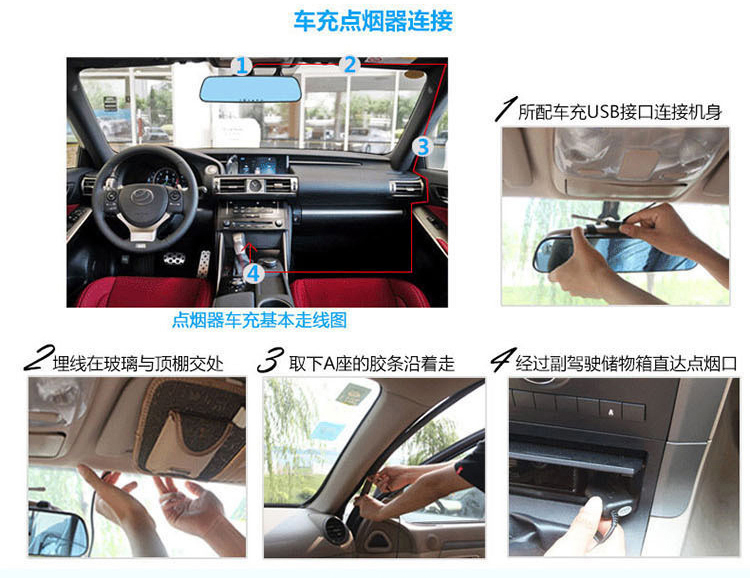 车充点烟器连接

1
2
3
4

点烟器车充基本走线图

1 所配车充USB接口连接机身

2 埋线在玻璃与顶棚交处

3 取下A座的胶条沿着走

4 经过副驾驶储物箱直达点烟口