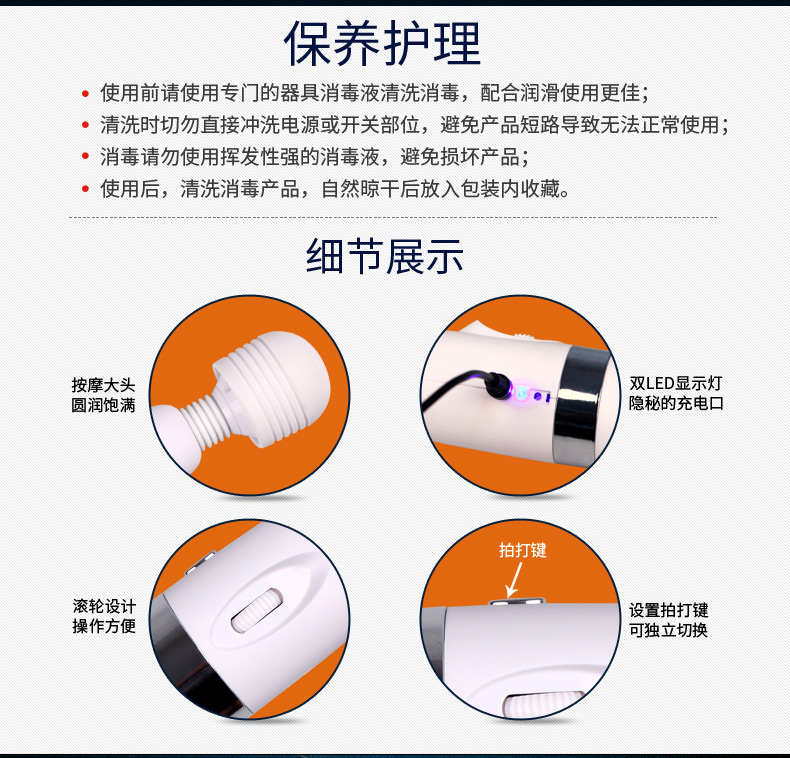 保养护理

• 使用前请使用专门的器具消毒液清洗消毒，配合润滑使用更佳；
• 清洗时切勿直接冲洗电源或开关部位，避免产品短路导致无法正常使用；
• 消毒请勿使用挥发性强的消毒液，避免损坏产品；
• 使用后，清洗消毒产品，自然晾干后放入包装内收藏。

细节展示

按摩大头
圆润饱满

双LED显示灯
隐秘的充电口

滚轮设计
操作方便

拍打键

设置拍打键
可独立切换