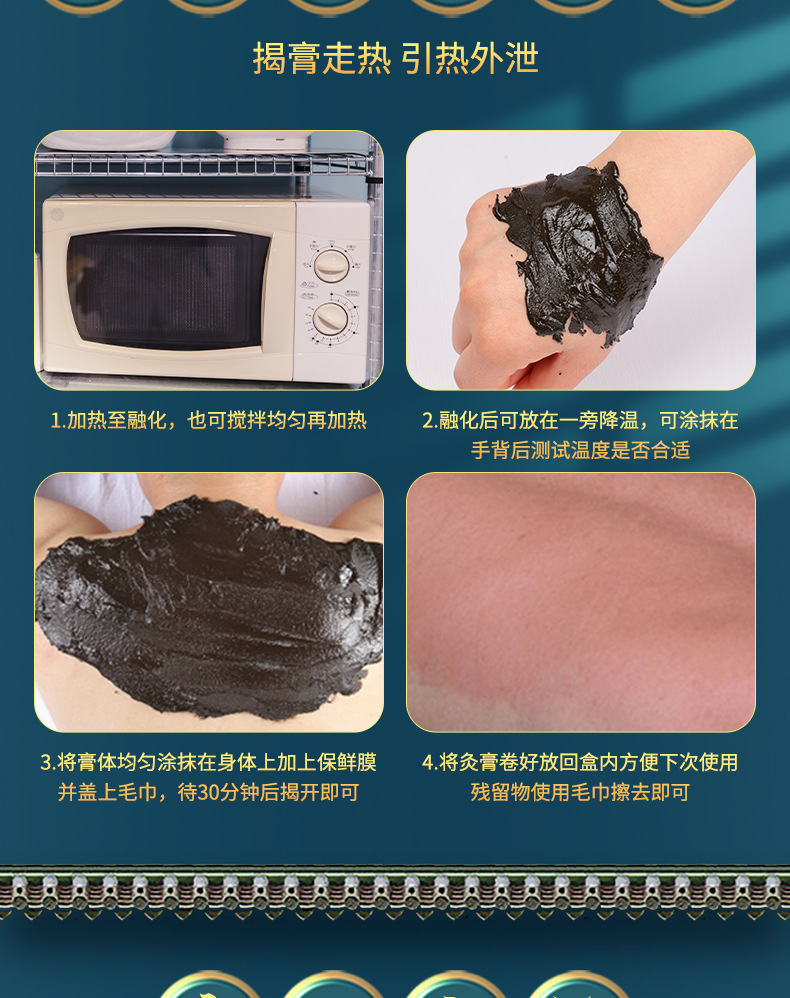 揭膏走热 引热外泄

1.加热至融化，也可搅拌均匀再加热

2.融化后可放在一旁降温，可涂抹在手背后测试温度是否合适

3.将膏体均匀涂抹在身体上加上保鲜膜并盖上毛巾，待30分钟后揭开即可

4.将灸膏卷好放回盒内方便下次使用残留物使用毛巾擦去即可