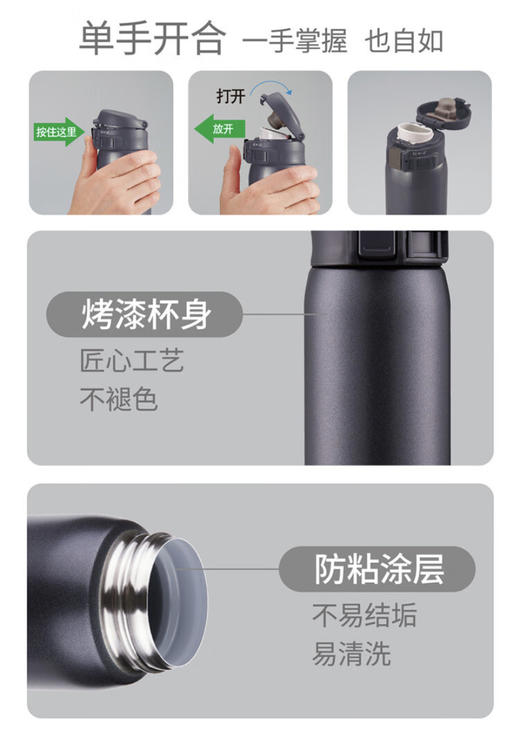 单手开合 一手掌握 也自如

按住这里

打开

放开

烤漆杯身

匠心工艺
不褪色

防粘涂层

不易结垢
易清洗