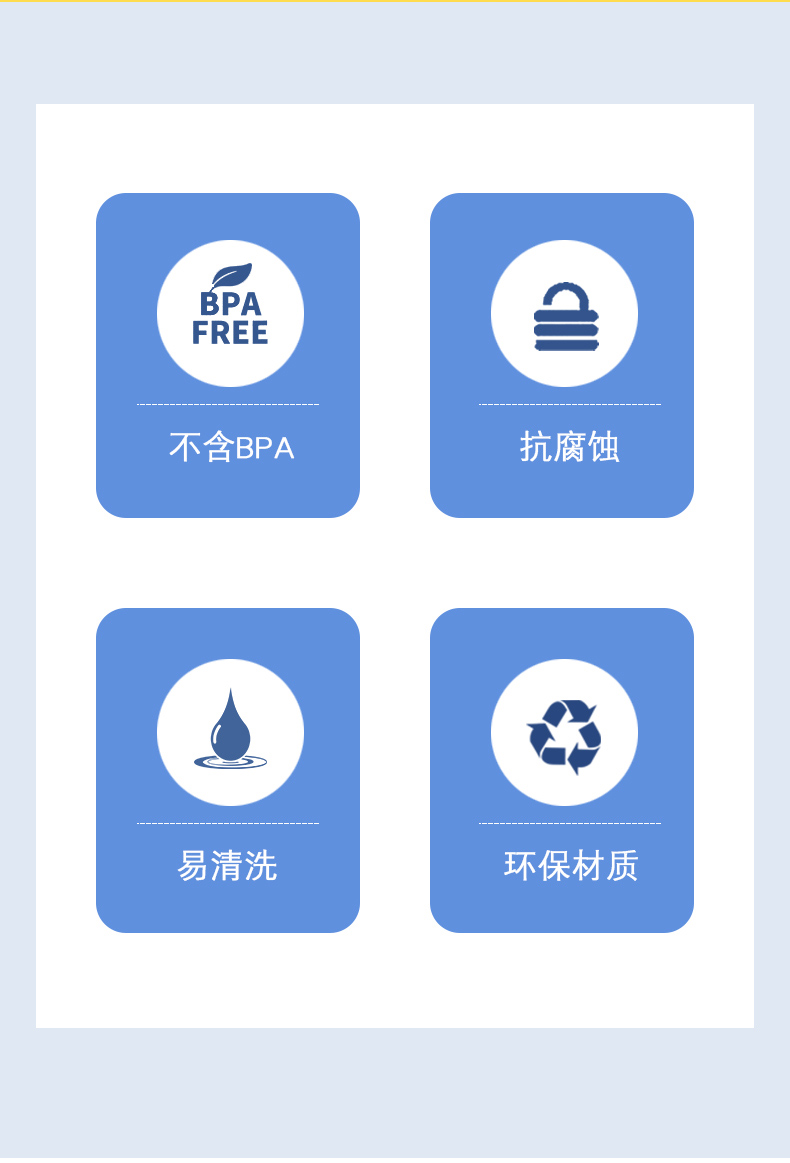 BPA
FREE

不含BPA

抗腐蚀

易清洗

环保材质