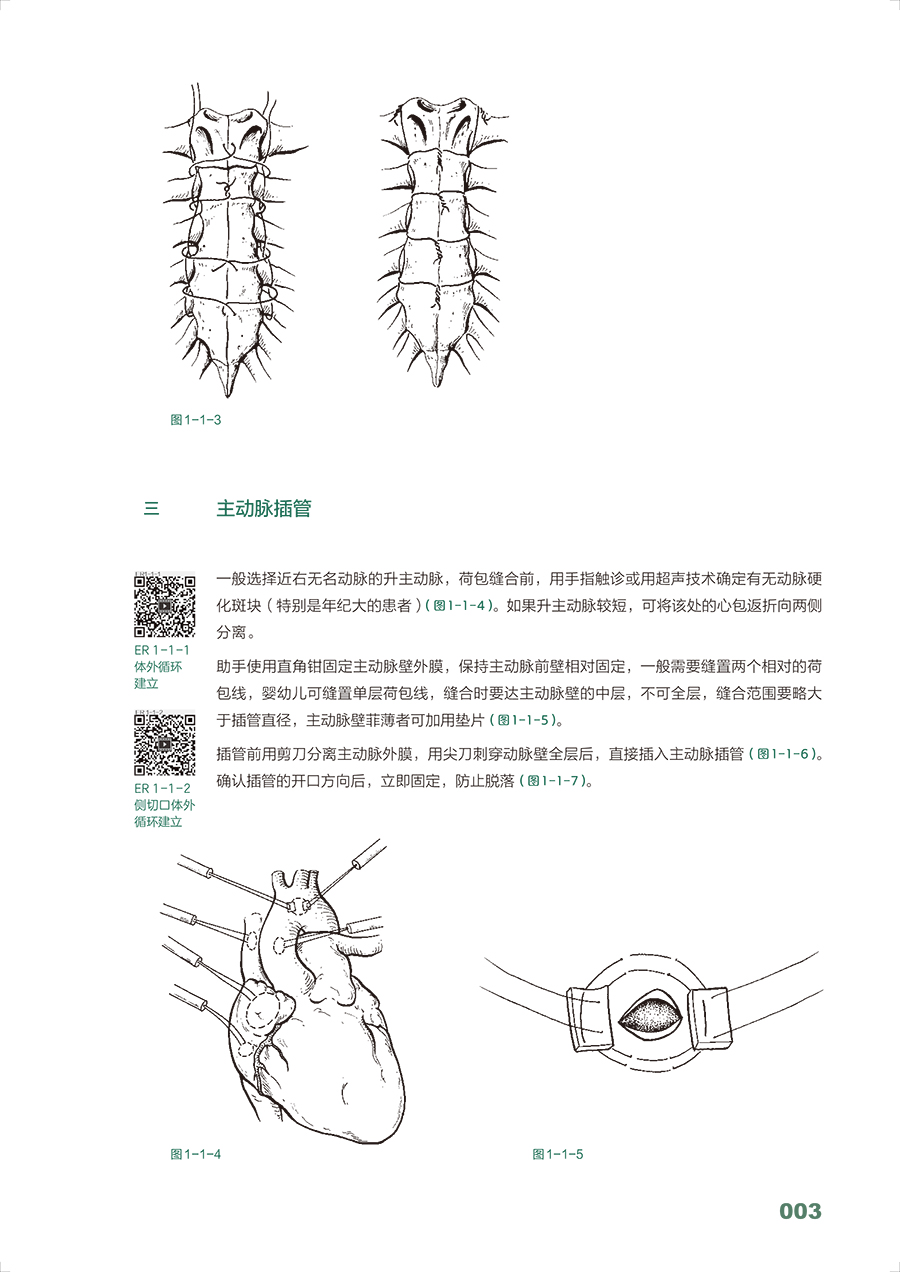 图1-1-3

三　主动脉插管

ER 1-1-1
体外循环建立

ER 1-1-2
侧切口体外循环建立

一般选择近右无名动脉的升主动脉，荷包缝合前，用手指触诊或用超声技术确定有无动脉硬化斑块（特别是年纪大的患者）（图1-1-4）。如果升主动脉较短，可将该处的心包返折向两侧分离。

助手使用直角钳固定主动脉壁外膜，保持主动脉前壁相对固定，一般需要缝置两个相对的荷包线，婴幼儿可缝置单层荷包线，缝合时要达主动脉壁的中层，不可全层，缝合范围要略大于插管直径，主动脉壁菲薄者可加用垫片（图1-1-5）。

插管前用剪刀分离主动脉外膜，用尖刀刺穿动脉壁全层后，直接插入主动脉插管（图1-1-6）。确认插管的开口方向后，立即固定，防止脱落（图1-1-7）。

图1-1-4

图1-1-5

003