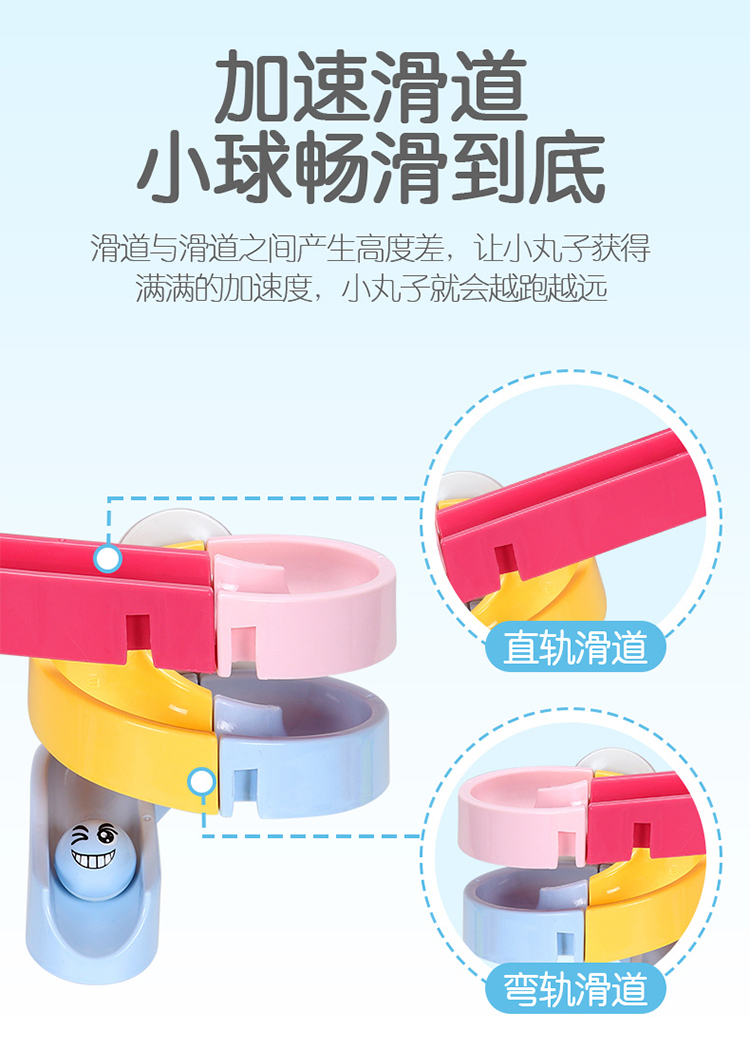 加速滑道
小球畅滑到底

滑道与滑道之间产生高度差，让小丸子获得满满的加速度，小丸子就会越跑越远

直轨滑道

弯轨滑道