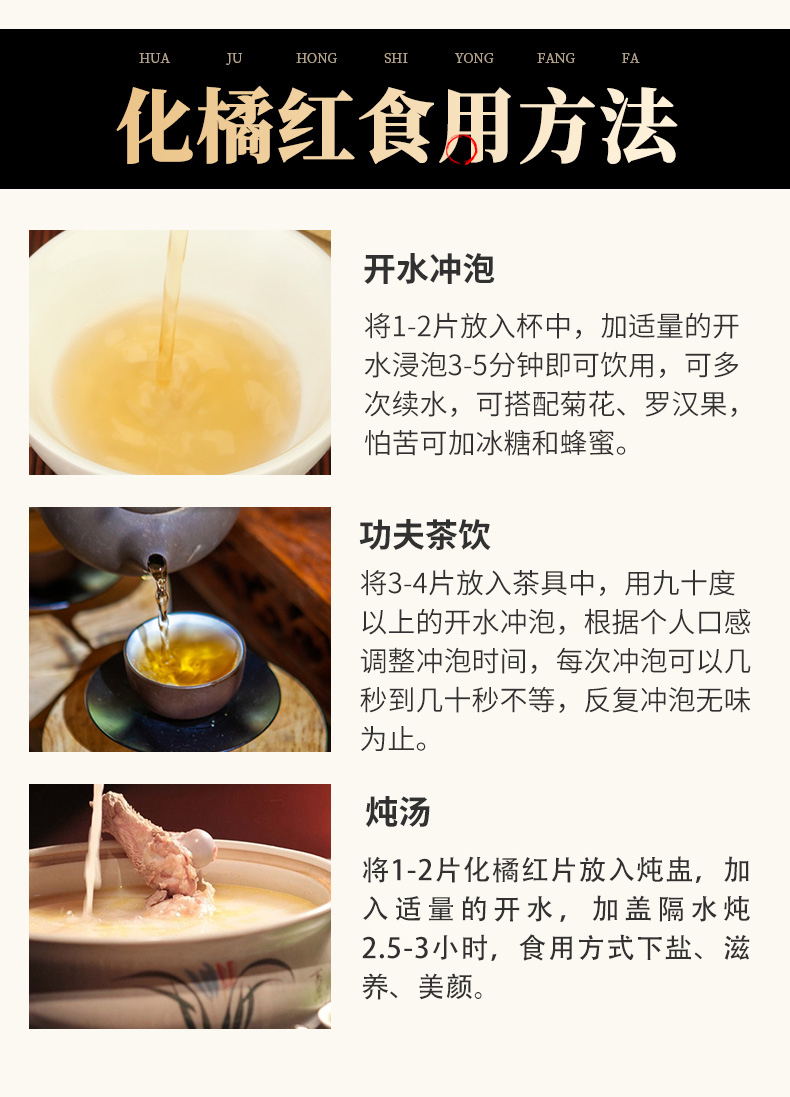 HUA JU HONG SHI YONG FANG FA

化橘红食用方法

开水冲泡

将1-2片放入杯中，加适量的开水浸泡3-5分钟即可饮用，可多次续水，可搭配菊花、罗汉果，怕苦可加冰糖和蜂蜜。

功夫茶饮

将3-4片放入茶具中，用九十度以上的开水冲泡，根据个人口感调整冲泡时间，每次冲泡可以几秒到几十秒不等，反复冲泡无味为止。

炖汤

将1-2片化橘红片放入炖盅，加入适量的开水，加盖隔水炖2.5-3小时，食用方式下盐、滋养、美颜。