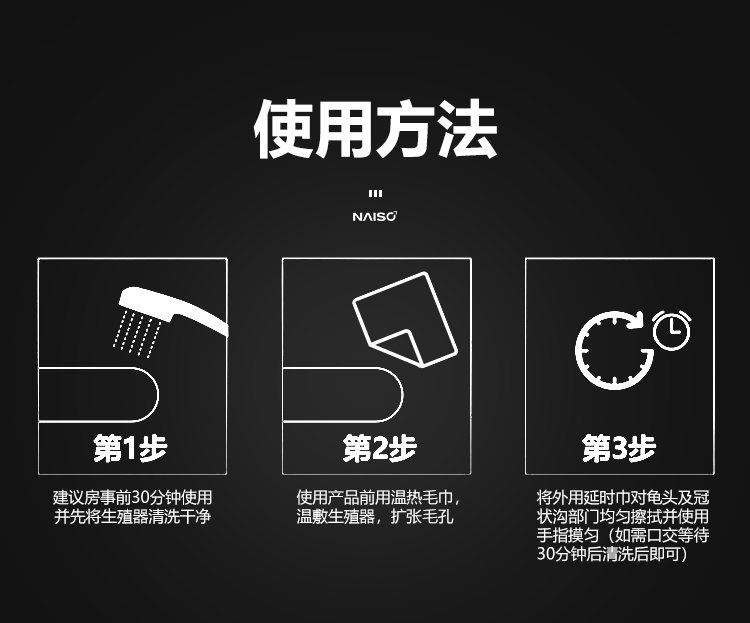 使用方法

NAISO

第1步

建议房事前30分钟使用并先将生殖器清洗干净

第2步

使用产品前用温热毛巾，温敷生殖器，扩张毛孔

第3步

将外用延时巾对龟头及冠状沟部门均匀擦拭并使用手指摸匀（如需口交等待30分钟后清洗后即可）