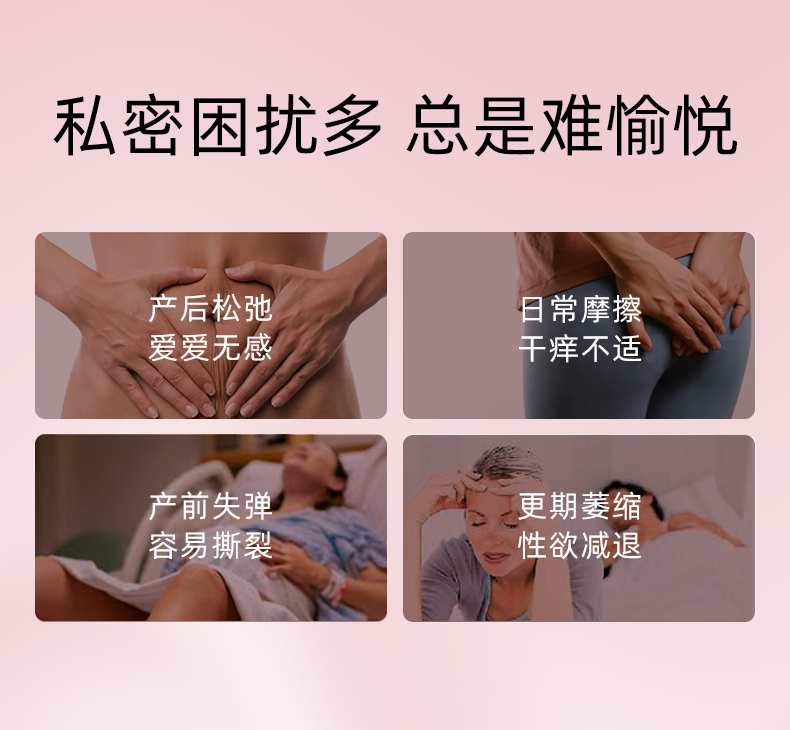 私密困扰多 总是难愉悦

产后松弛
爱爱无感

日常摩擦
干痒不适

产前失弹
容易撕裂

更期萎缩
性欲减退