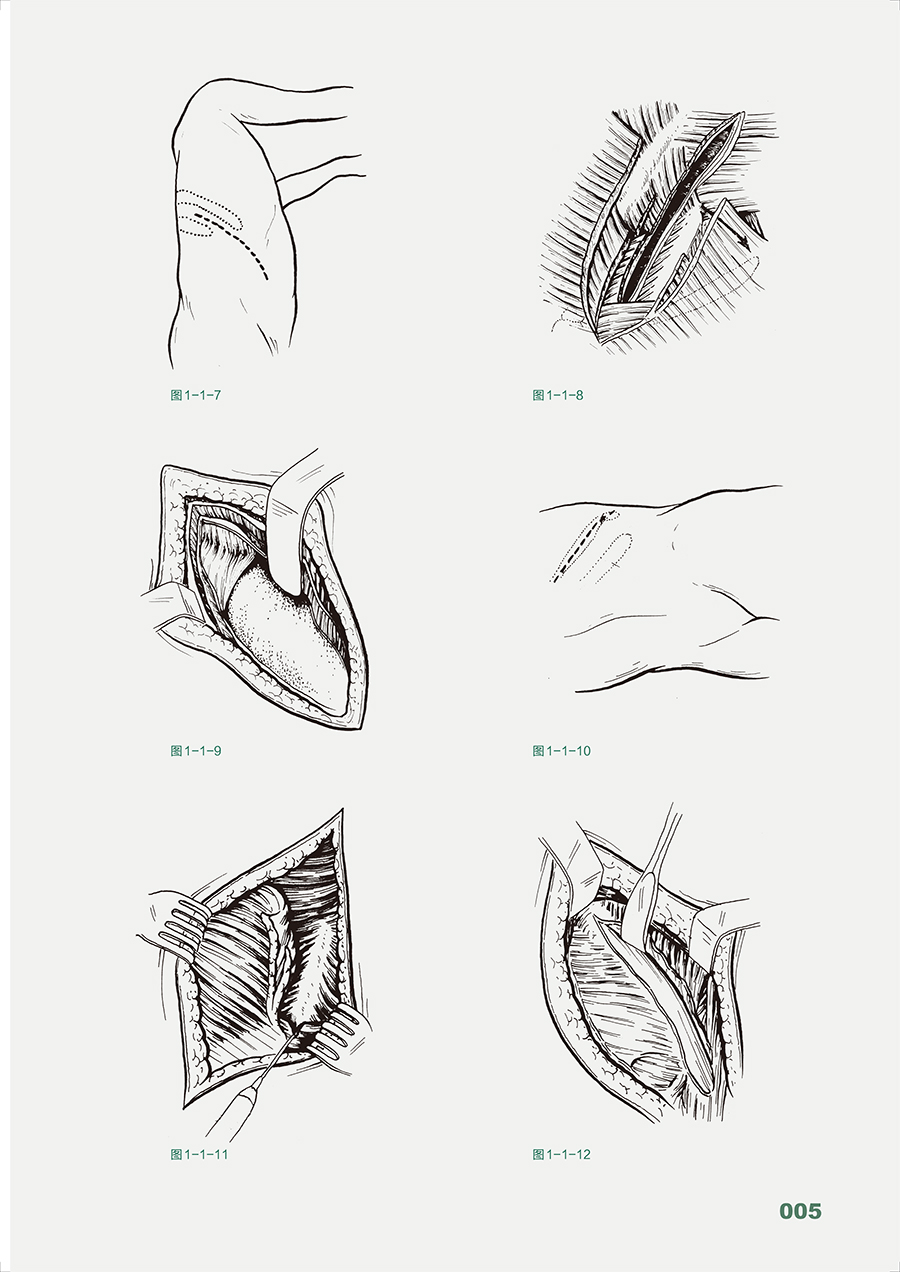 图1-1-7

图1-1-8

图1-1-9

图1-1-10

图1-1-11

图1-1-12

005