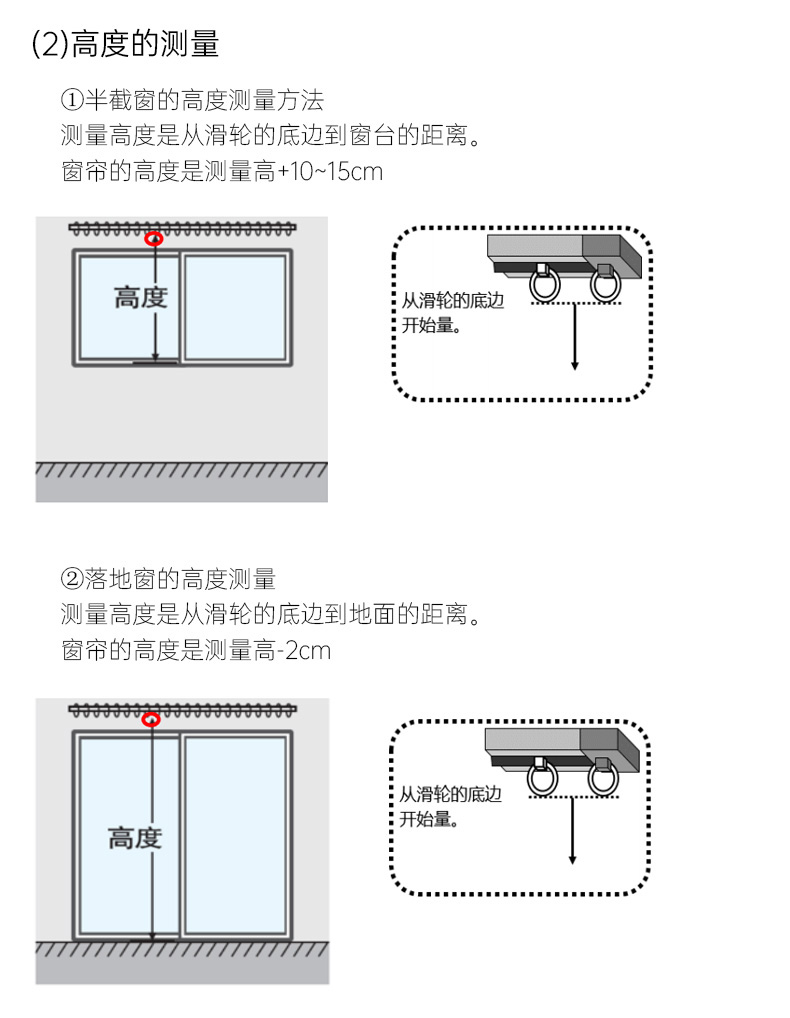 (2)高度的测量

①半截窗的高度测量方法
测量高度是从滑轮的底边到窗台的距离。
窗帘的高度是测量高+10~15cm

高度

从滑轮的底边开始量。

②落地窗的高度测量
测量高度是从滑轮的底边到地面的距离。
窗帘的高度是测量高-2cm

高度

从滑轮的底边开始量。