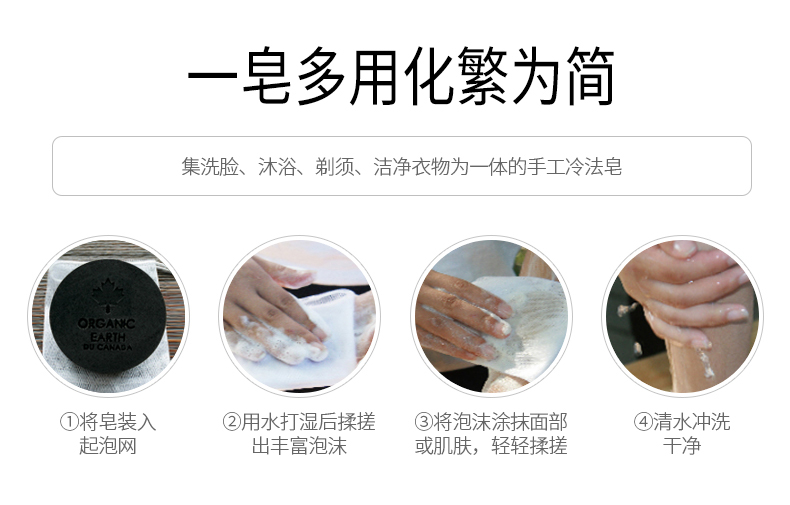 一皂多用化繁为简

集洗脸、沐浴、剃须、洁净衣物为一体的手工冷法皂

ORGANIC EARTH DU CANADA

①将皂装入起泡网

②用水打湿后揉搓出丰富泡沫

③将泡沫涂抹面部或肌肤，轻轻揉搓

④清水冲洗干净