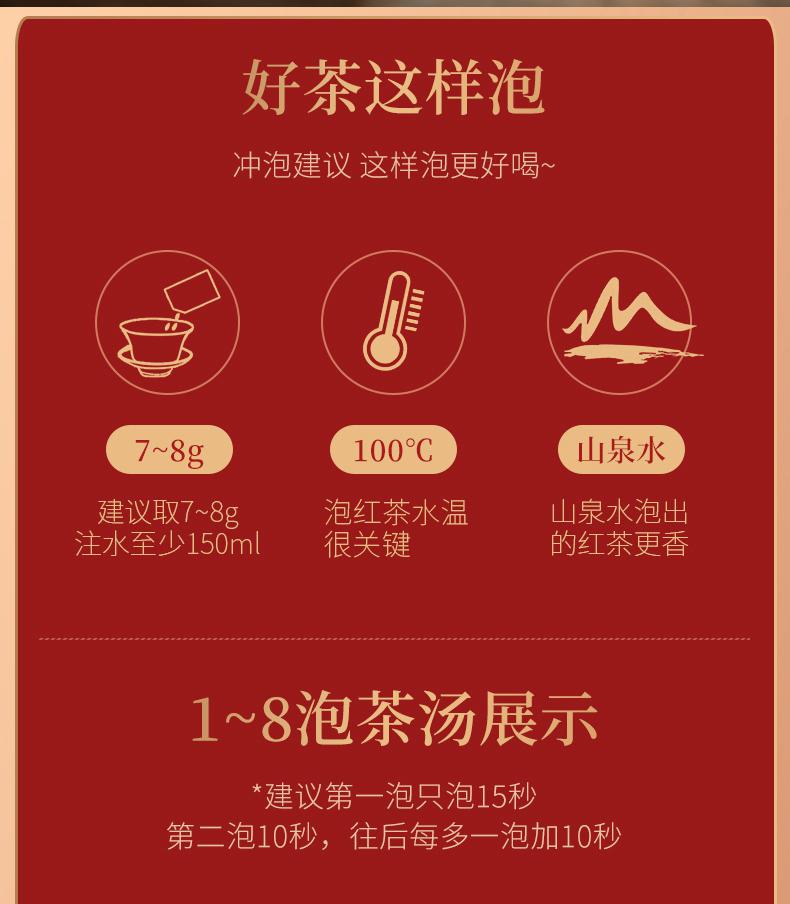 好茶这样泡

冲泡建议 这样泡更好喝~

7~8g

建议取7~8g
注水至少150ml

100℃

泡红茶水温
很关键

山泉水

山泉水泡出
的红茶更香

1~8泡茶汤展示

*建议第一泡只泡15秒
第二泡10秒，往后每多一泡加10秒