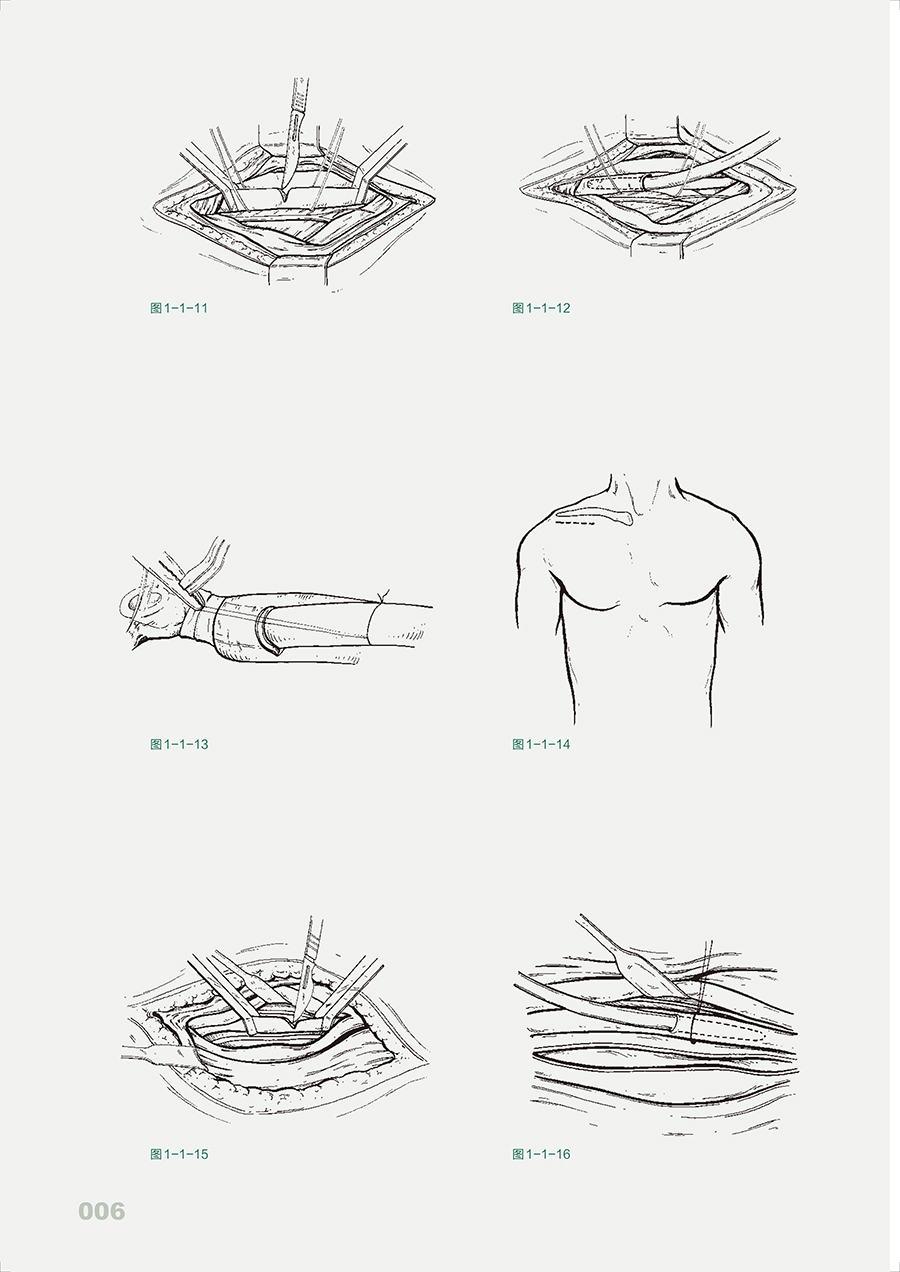 图1-1-11

图1-1-12

图1-1-13

图1-1-14

图1-1-15

图1-1-16

006