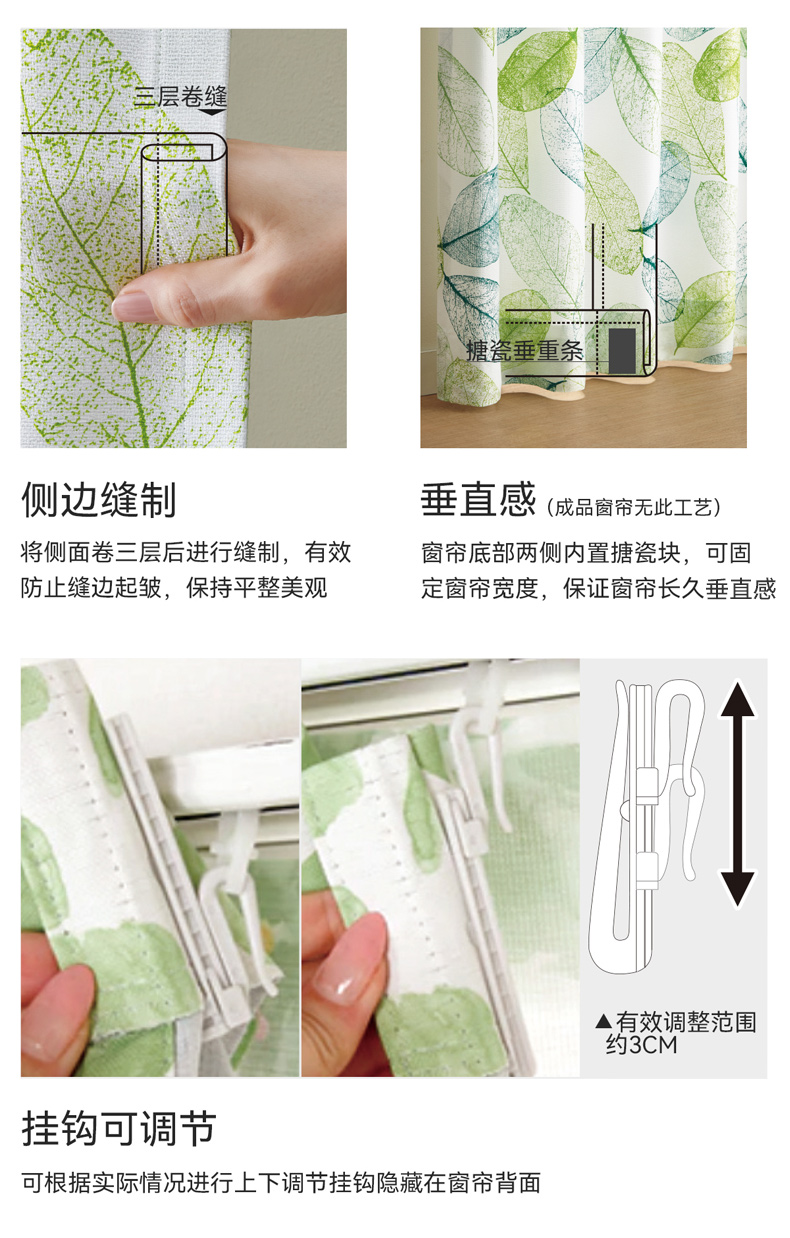 三层卷缝

搪瓷垂重条

侧边缝制

将侧面卷三层后进行缝制，有效防止缝边起皱，保持平整美观

垂直感（成品窗帘无此工艺）

窗帘底部两侧内置搪瓷块，可固定窗帘宽度，保证窗帘长久垂直感

▲有效调整范围约3CM

挂钩可调节

可根据实际情况进行上下调节挂钩隐藏在窗帘背面