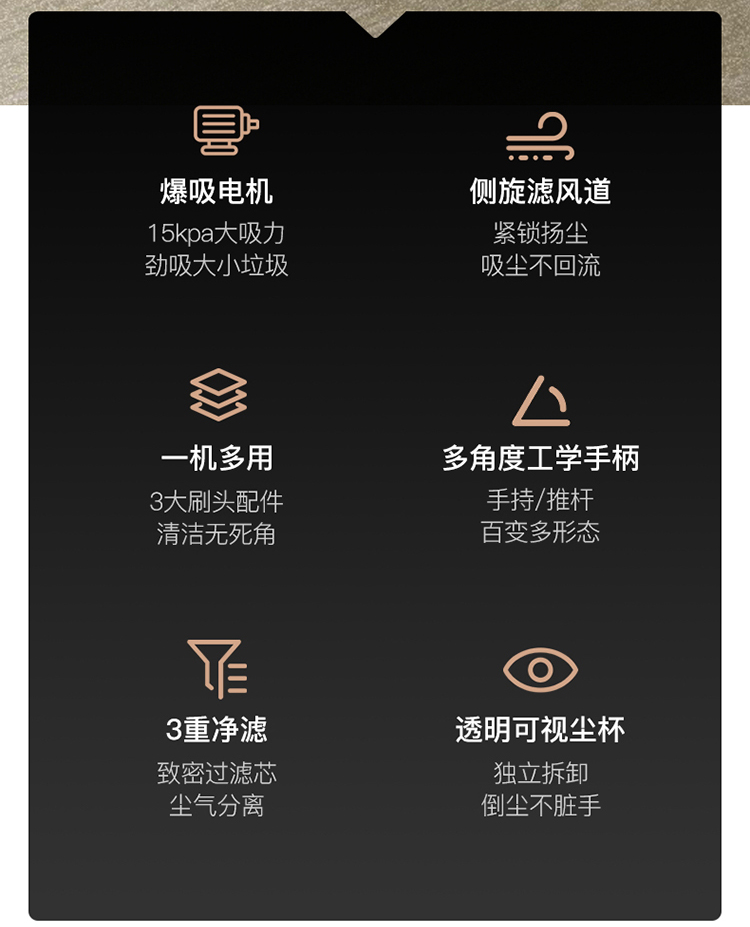 爆吸电机
15kpa大吸力
劲吸大小垃圾

侧旋滤风道
紧锁扬尘
吸尘不回流

一机多用
3大刷头配件
清洁无死角

多角度工学手柄
手持/推杆
百变多形态

3重净滤
致密过滤芯
尘气分离

透明可视尘杯
独立拆卸
倒尘不脏手