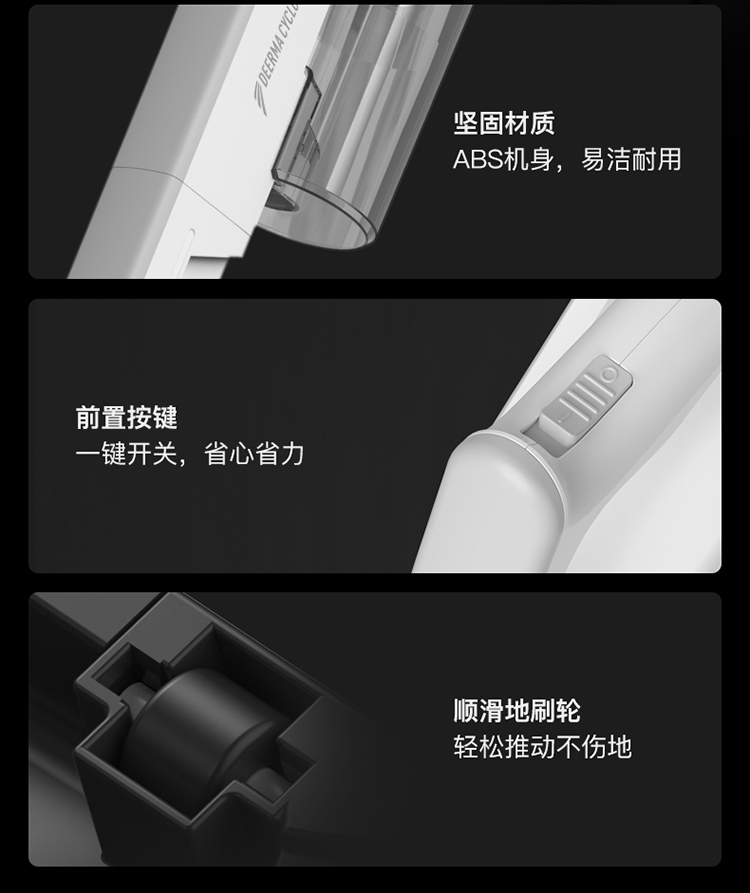 DEERMA CYCLO

坚固材质
ABS机身，易洁耐用

前置按键
一键开关，省心省力

顺滑地刷轮
轻松推动不伤地