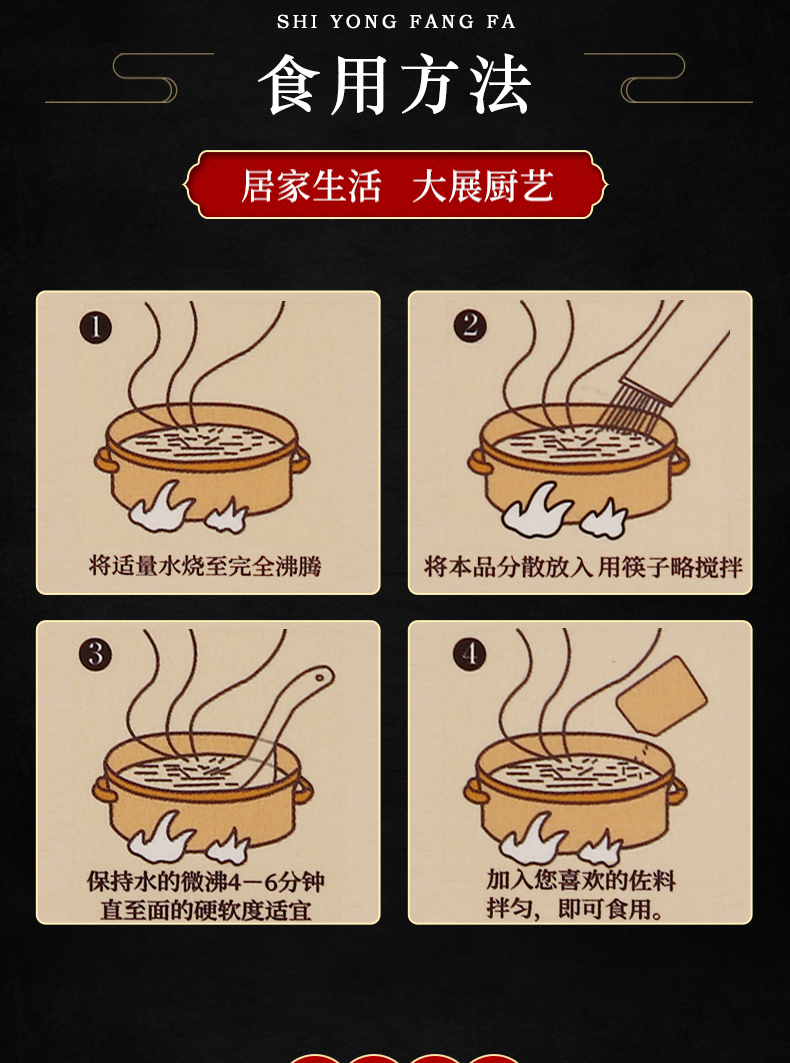 SHI YONG FANG FA

食用方法

居家生活　大展厨艺

1
将适量水烧至完全沸腾

2
将本品分散放入用筷子略搅拌

3
保持水的微沸4－6分钟
直至面的硬软度适宜

4
加入您喜欢的佐料
拌匀，即可食用。