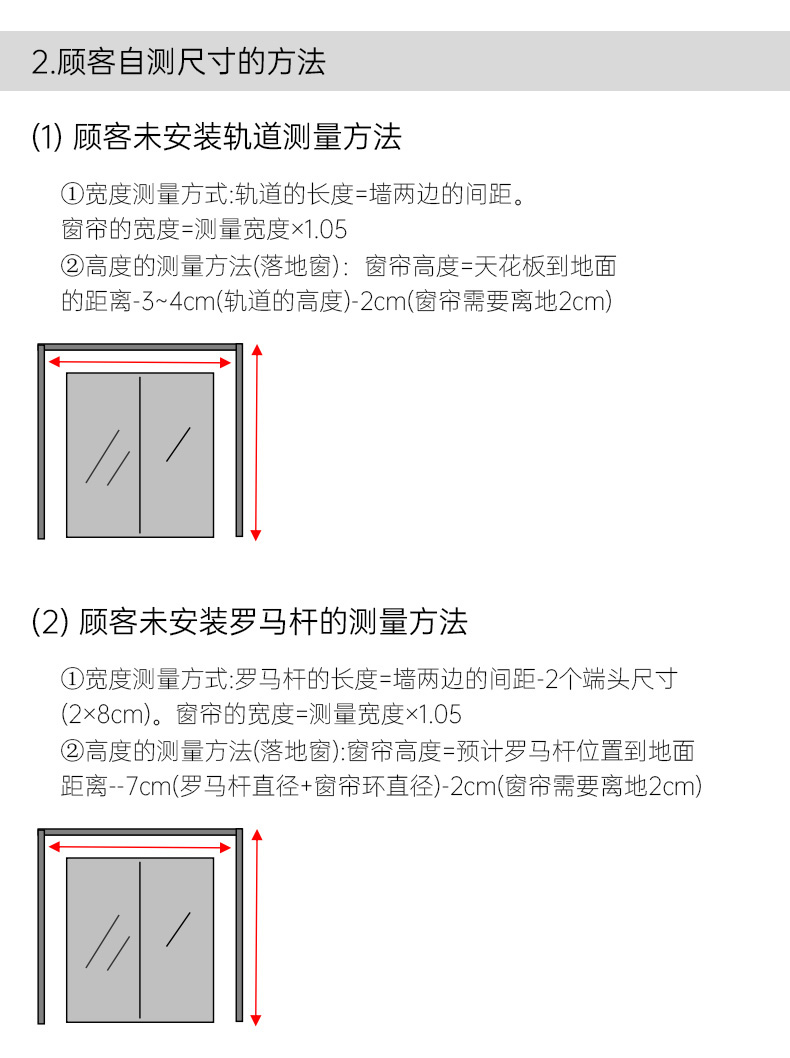 2.顾客自测尺寸的方法

(1) 顾客未安装轨道测量方法

①宽度测量方式:轨道的长度=墙两边的间距。
窗帘的宽度=测量宽度×1.05
②高度的测量方法(落地窗)：窗帘高度=天花板到地面的距离-3~4cm(轨道的高度)-2cm(窗帘需要离地2cm)

(2) 顾客未安装罗马杆的测量方法

①宽度测量方式:罗马杆的长度=墙两边的间距-2个端头尺寸(2×8cm)。窗帘的宽度=测量宽度×1.05
②高度的测量方法(落地窗):窗帘高度=预计罗马杆位置到地面距离--7cm(罗马杆直径+窗帘环直径)-2cm(窗帘需要离地2cm)