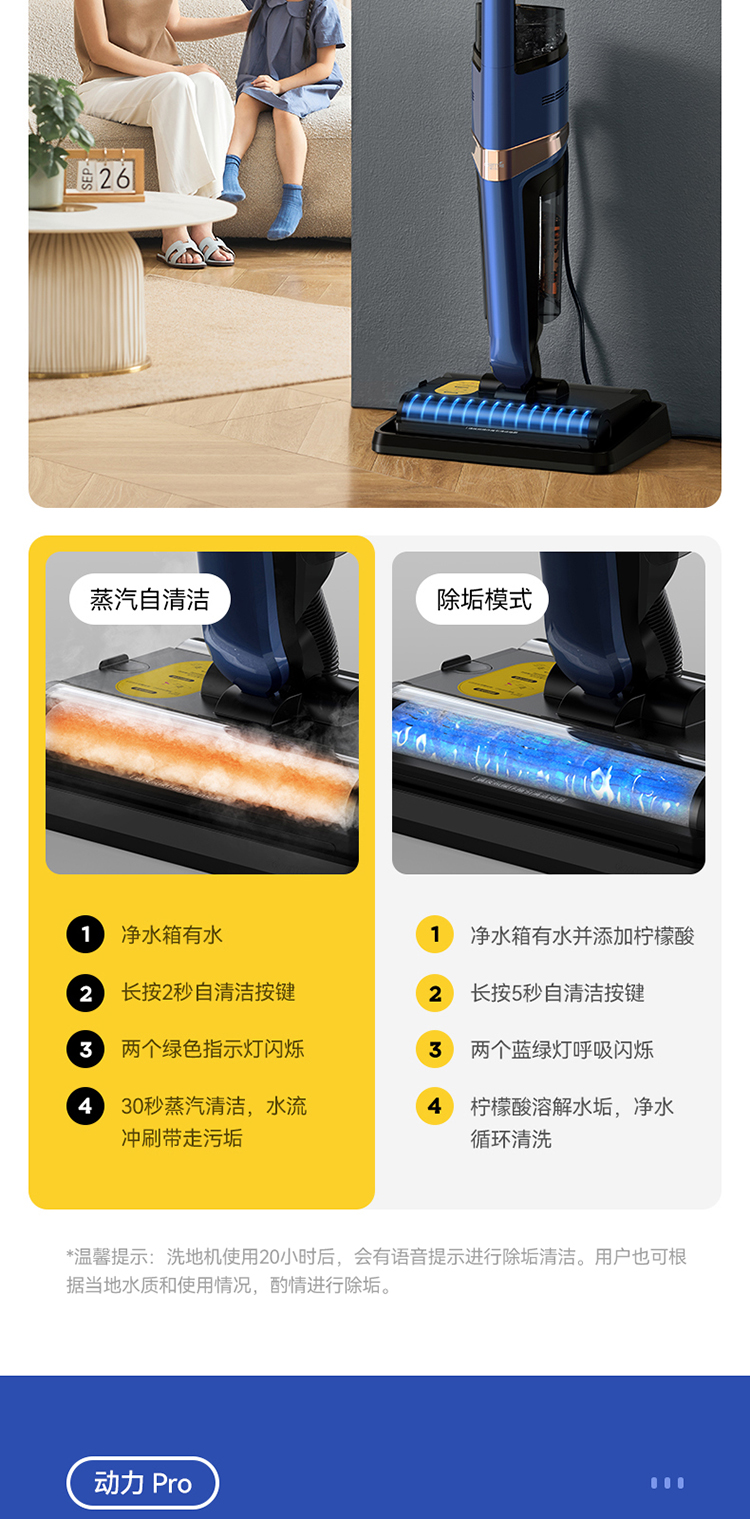 SEP 26

蒸汽自清洁

1 净水箱有水
2 长按2秒自清洁按键
3 两个绿色指示灯闪烁
4 30秒蒸汽清洁，水流冲刷带走污垢

除垢模式

1 净水箱有水并添加柠檬酸
2 长按5秒自清洁按键
3 两个蓝绿灯呼吸闪烁
4 柠檬酸溶解水垢，净水循环清洗

*温馨提示：洗地机使用20小时后，会有语音提示进行除垢清洁。用户也可根据当地水质和使用情况，酌情进行除垢。

动力 Pro