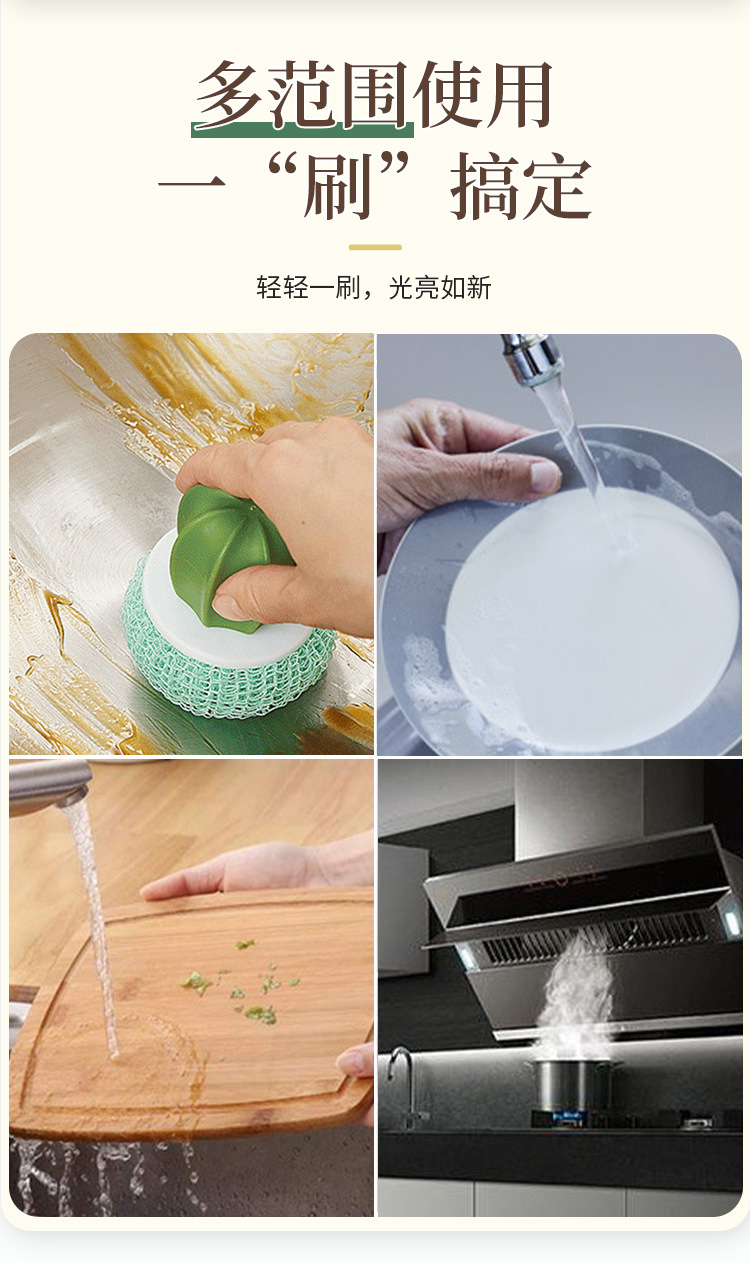 多范围使用
一“刷”搞定

轻轻一刷，光亮如新