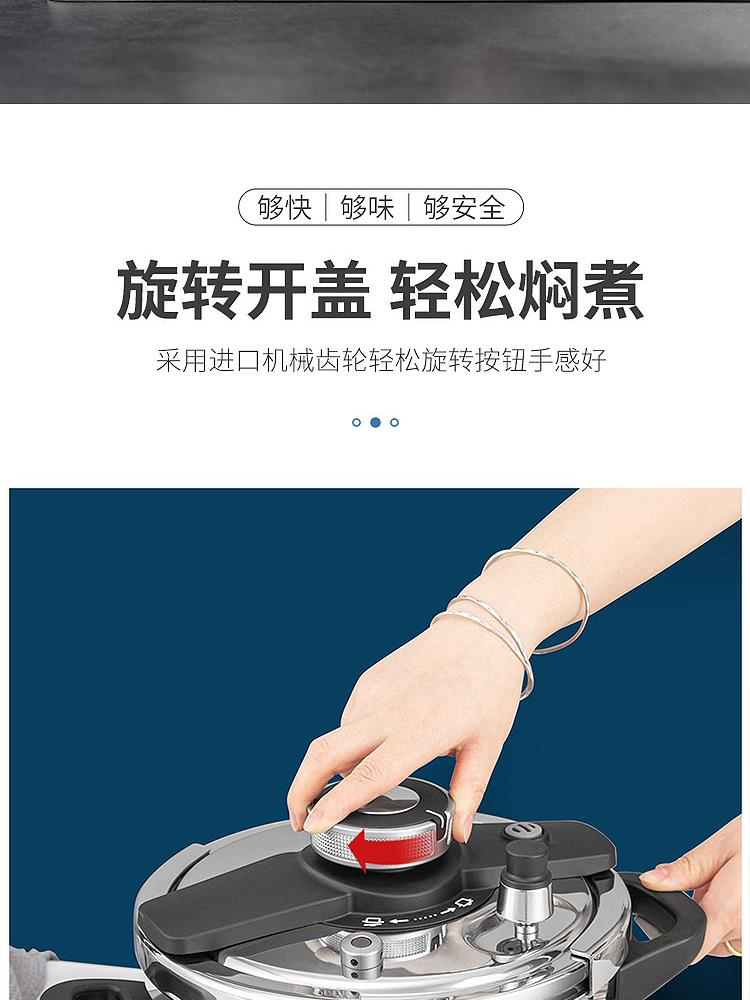 够快 | 够味 | 够安全

旋转开盖 轻松焖煮

采用进口机械齿轮轻松旋转按钮手感好