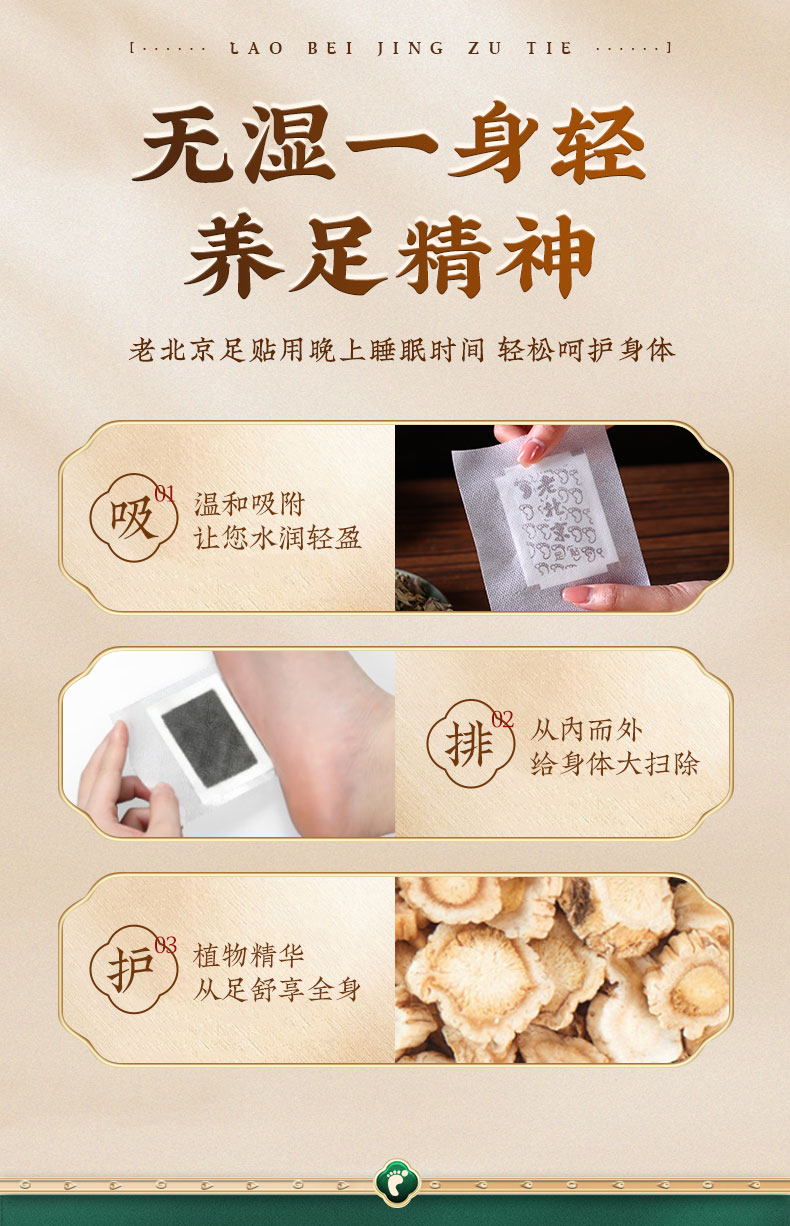 [······ LAO BEI JING ZU TIE ······]

无湿一身轻
养足精神

老北京足贴用晚上睡眠时间 轻松呵护身体

吸 01 温和吸附
让您水润轻盈

老北京

排 02 从内而外
给身体大扫除

护 03 植物精华
从足舒享全身