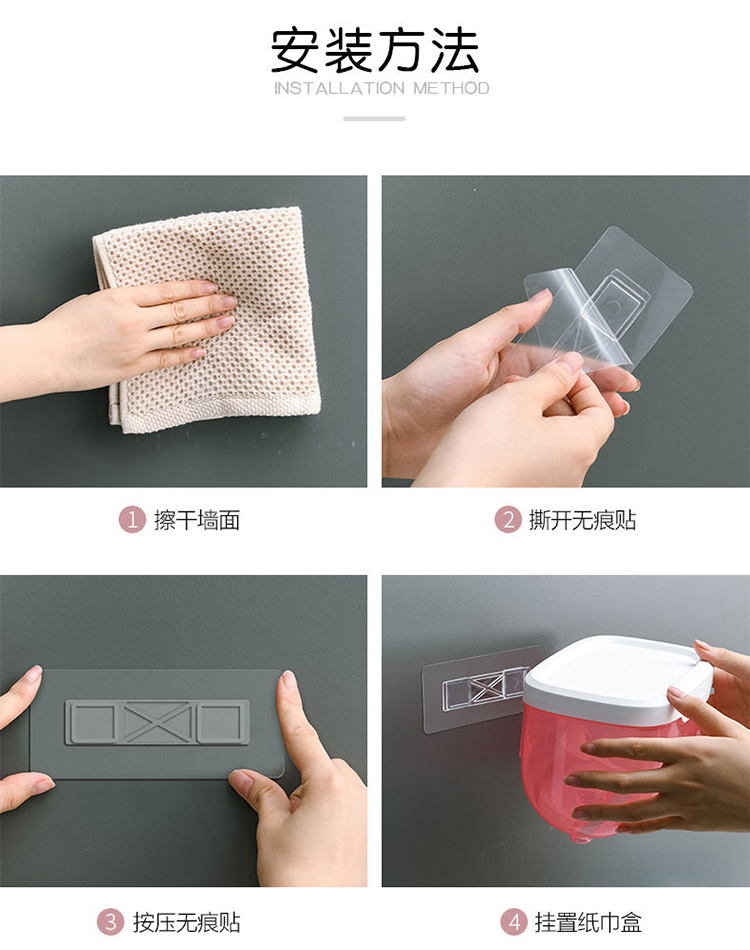 安装方法
INSTALLATION METHOD

1 擦干墙面

2 撕开无痕贴

3 按压无痕贴

4 挂置纸巾盒