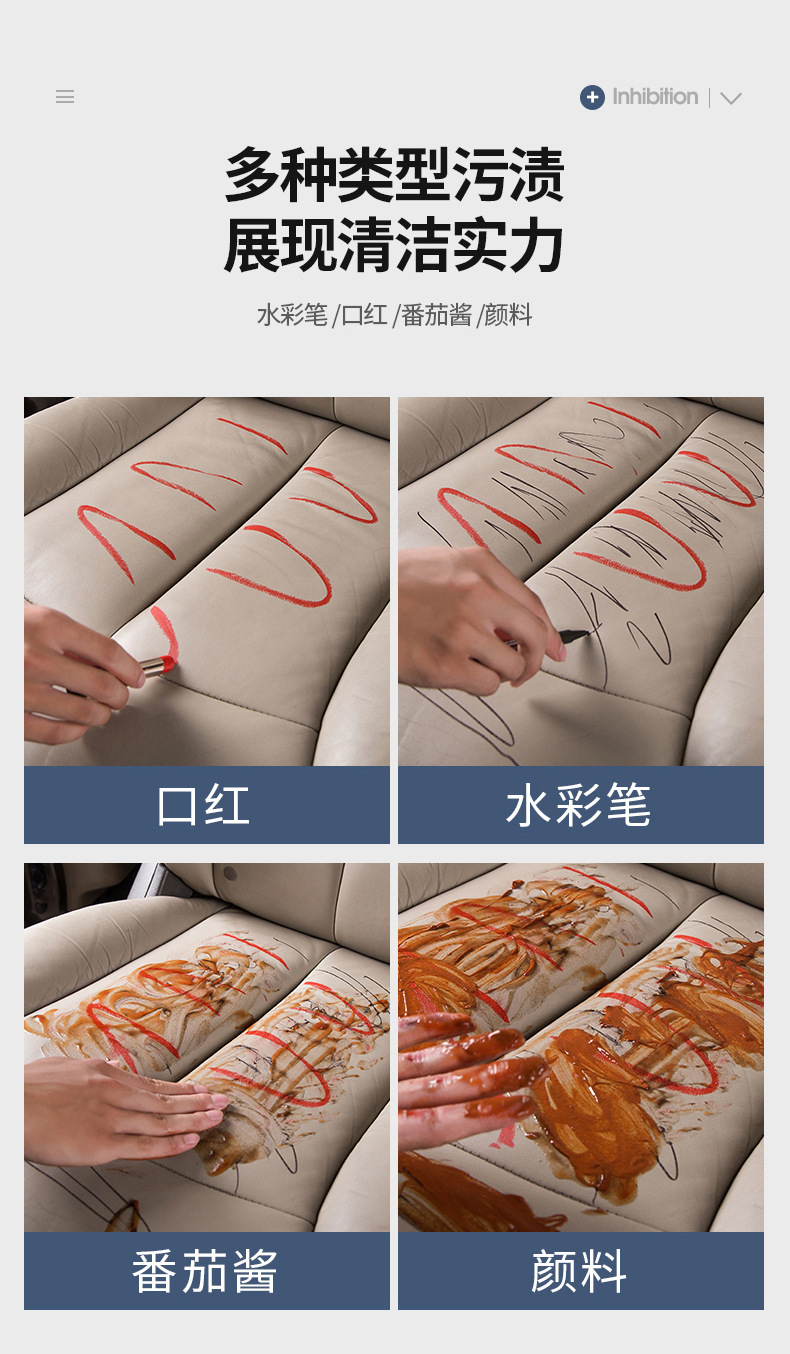 Inhibition

多种类型污渍
展现清洁实力

水彩笔 /口红 /番茄酱 /颜料

口红

水彩笔

番茄酱

颜料