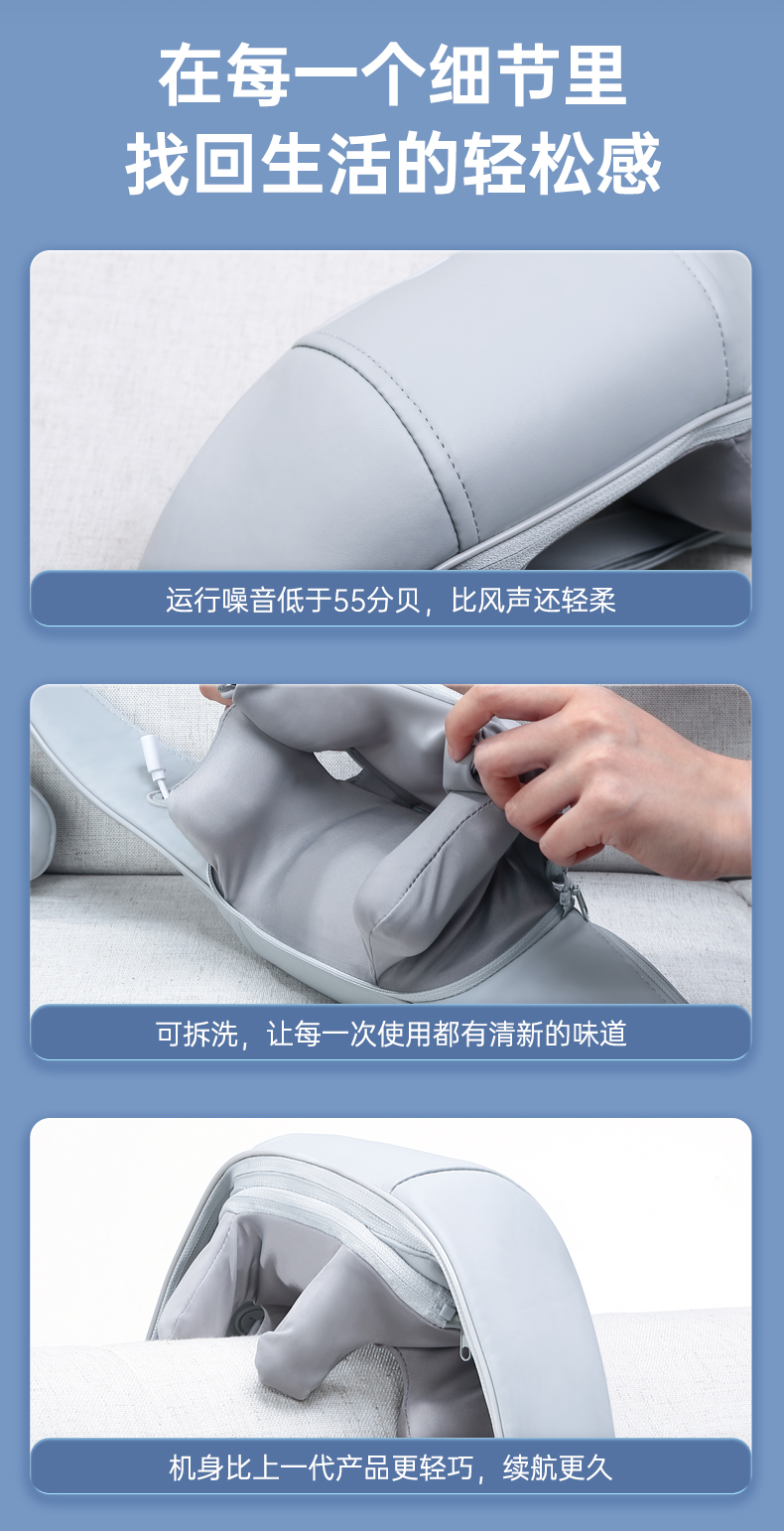 在每一个细节里
找回生活的轻松感

运行噪音低于55分贝，比风声还轻柔

可拆洗，让每一次使用都有清新的味道

机身比上一代产品更轻巧，续航更久