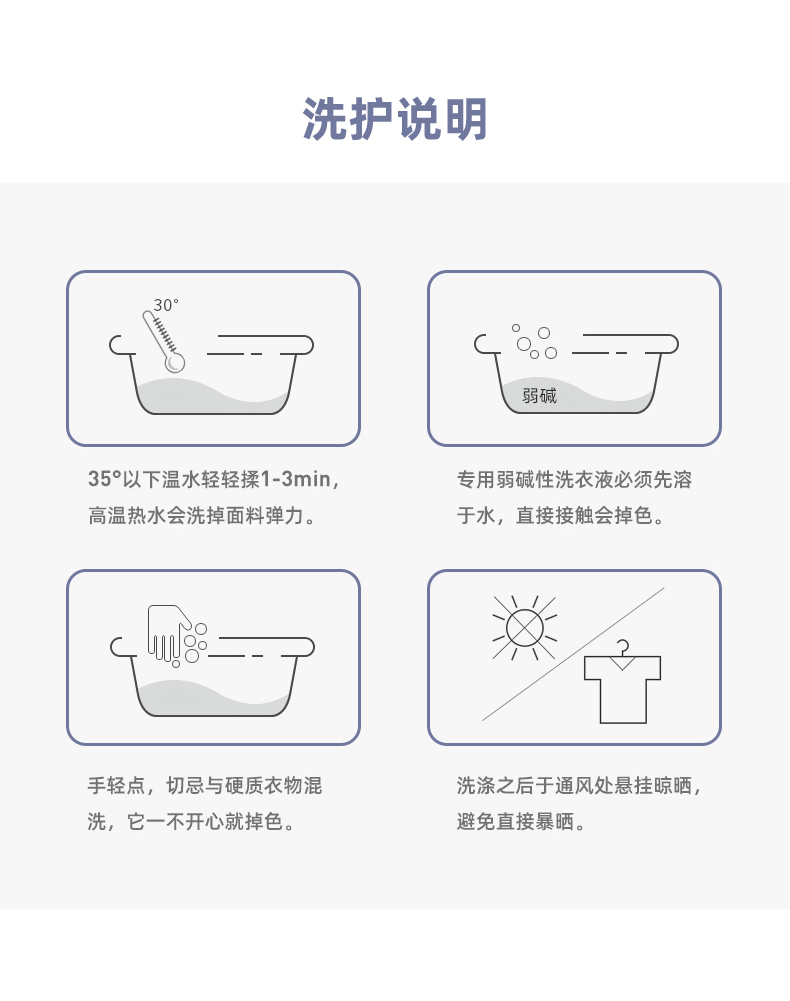 洗护说明

30°

35°以下温水轻轻揉1-3min，高温热水会洗掉面料弹力。

弱碱

专用弱碱性洗衣液必须先溶于水，直接接触会掉色。

手轻点，切忌与硬质衣物混洗，它一不开心就掉色。

洗涤之后于通风处悬挂晾晒，避免直接暴晒。