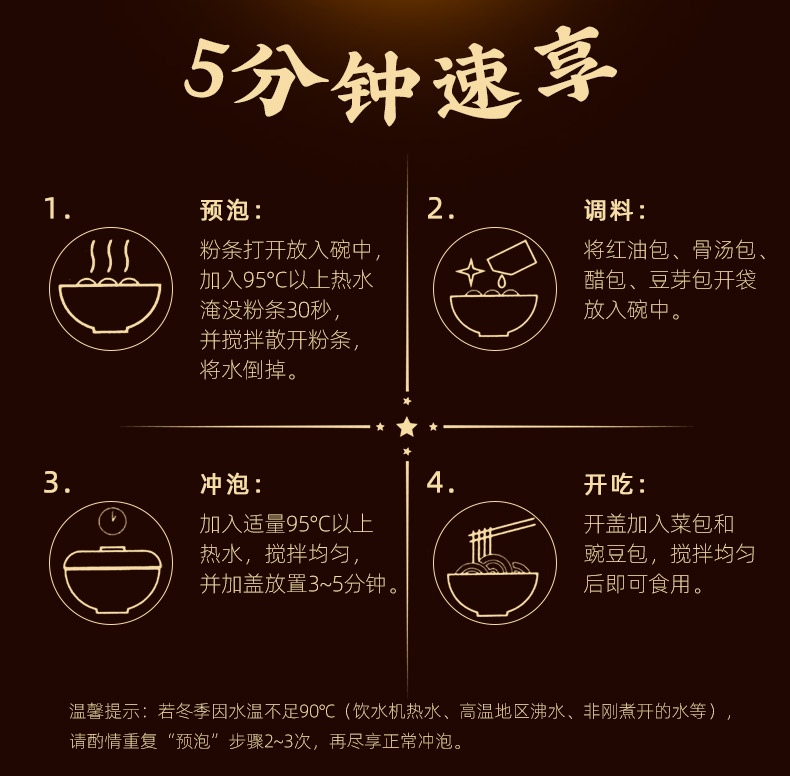 5分钟速享

1.

预泡：

粉条打开放入碗中，加入95°C以上热水淹没粉条30秒，并搅拌散开粉条，将水倒掉。

2.

调料：

将红油包、骨汤包、醋包、豆芽包开袋放入碗中。

3.

冲泡：

加入适量95°C以上热水，搅拌均匀，并加盖放置3~5分钟。

4.

开吃：

开盖加入菜包和豌豆包，搅拌均匀后即可食用。

温馨提示：若冬季因水温不足90°C（饮水机热水、高温地区沸水、非刚煮开的水等），请酌情重复“预泡”步骤2~3次，再尽享正常冲泡。