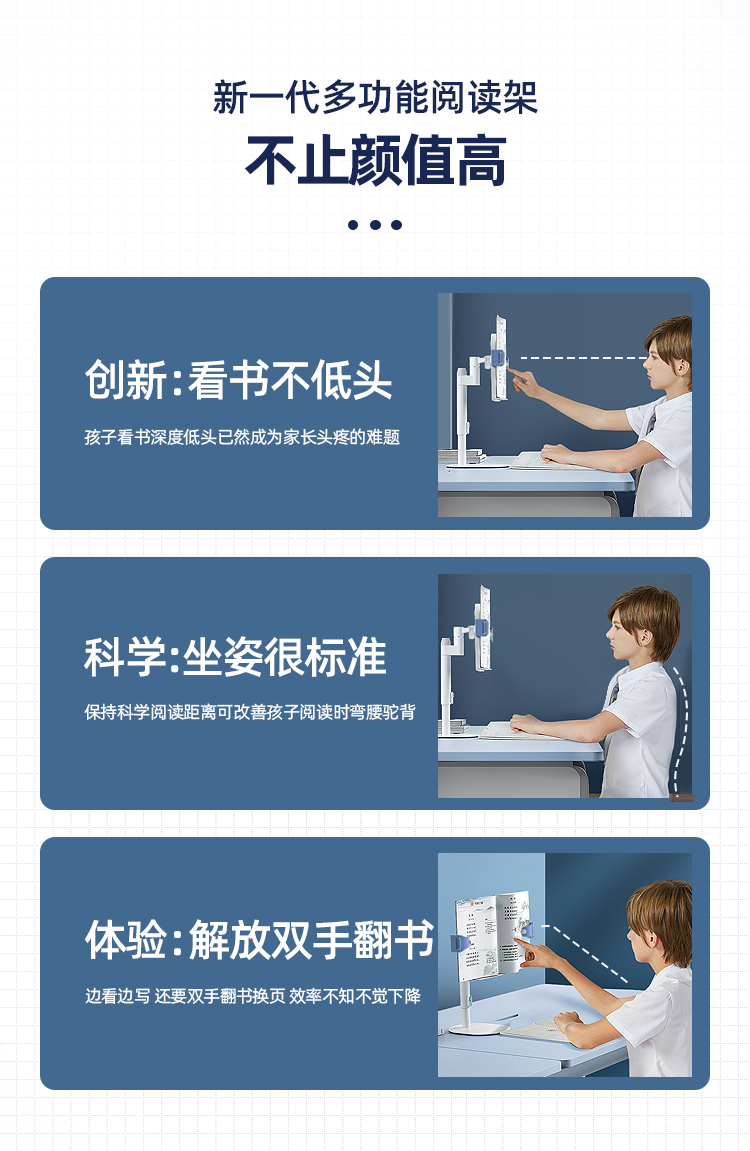 新一代多功能阅读架

不止颜值高

创新:看书不低头

孩子看书深度低头已然成为家长头疼的难题

科学:坐姿很标准

保持科学阅读距离可改善孩子阅读时弯腰驼背

体验:解放双手翻书

边看边写 还要双手翻书换页 效率不知不觉下降