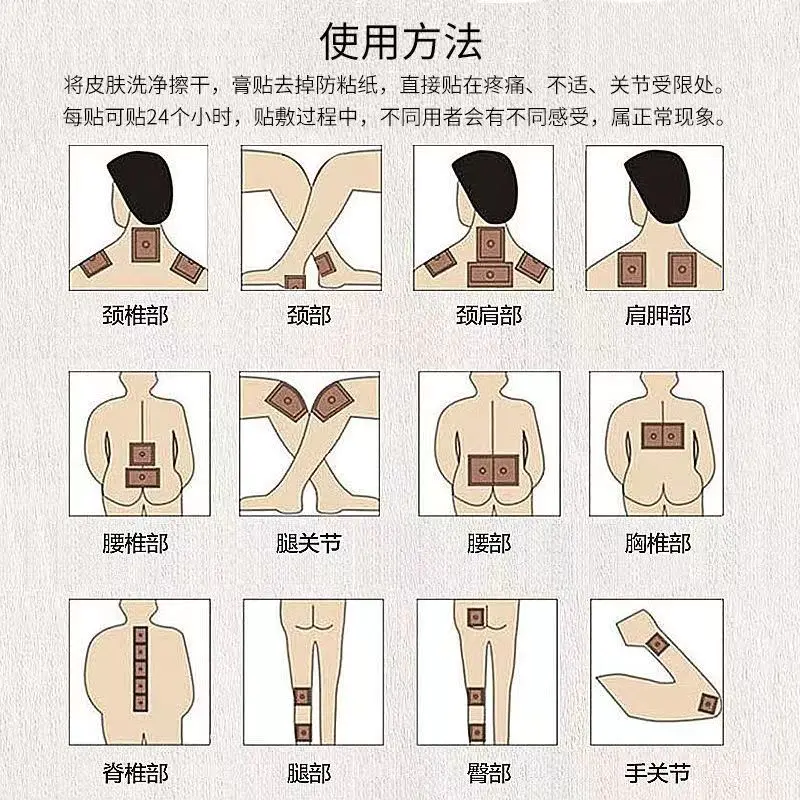 使用方法

将皮肤洗净擦干，膏贴去掉防粘纸，直接贴在疼痛、不适、关节受限处。每贴可贴24个小时，贴敷过程中，不同用者会有不同感受，属正常现象。

颈椎部

颈部

颈肩部

肩胛部

腰椎部

腿关节

腰部

胸椎部

脊椎部

腿部

臀部

手关节