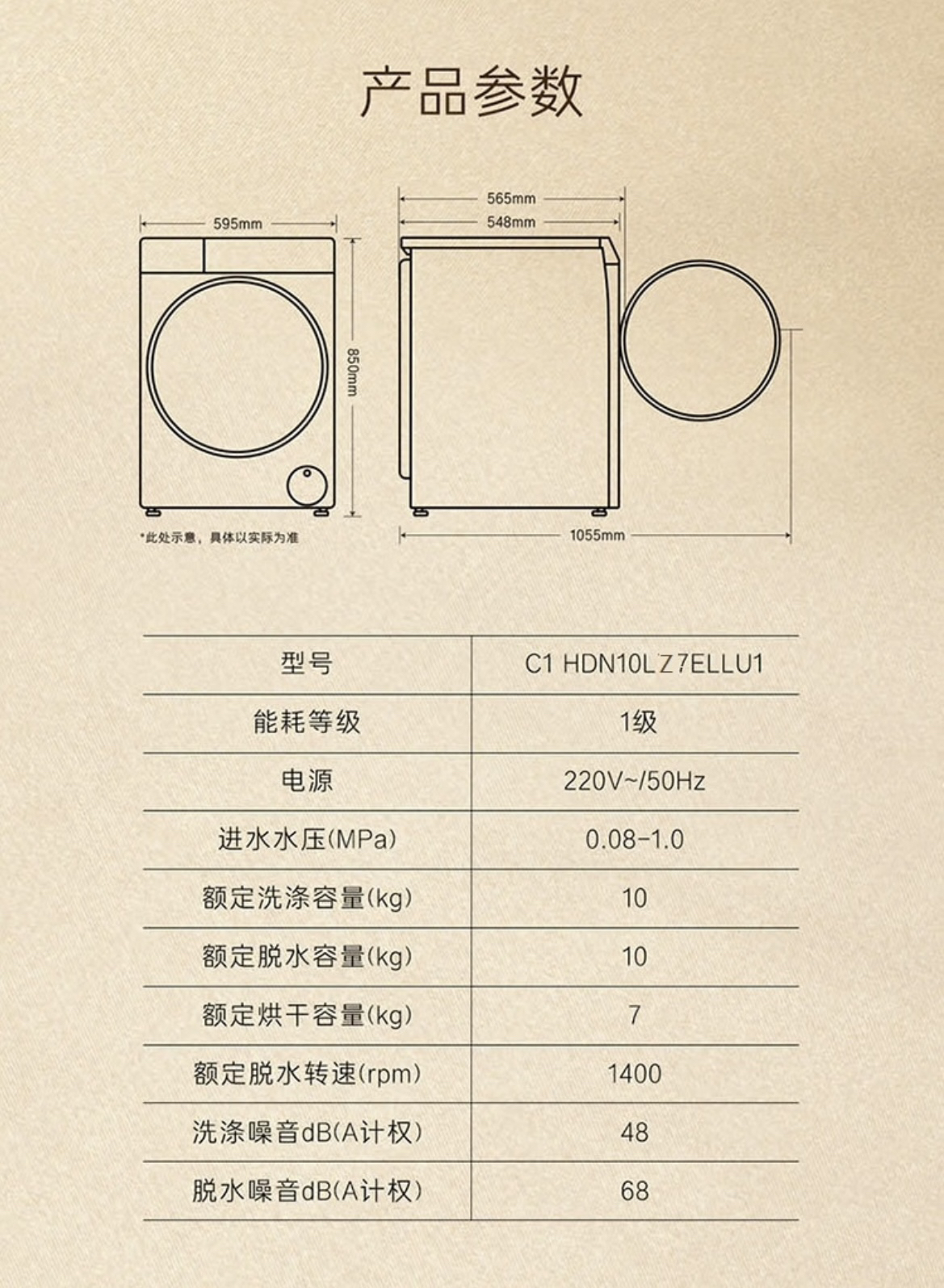 产品参数

595mm
850mm
*此处示意，具体以实际为准

565mm
548mm
1055mm

| 型号 | C1 HDN10LZ7ELLU1 |
|---|---|
| 能耗等级 | 1级 |
| 电源 | 220V~/50Hz |
| 进水水压(MPa) | 0.08-1.0 |
| 额定洗涤容量(kg) | 10 |
| 额定脱水容量(kg) | 10 |
| 额定烘干容量(kg) | 7 |
| 额定脱水转速(rpm) | 1400 |
| 洗涤噪音dB(A计权) | 48 |
| 脱水噪音dB(A计权) | 68 |