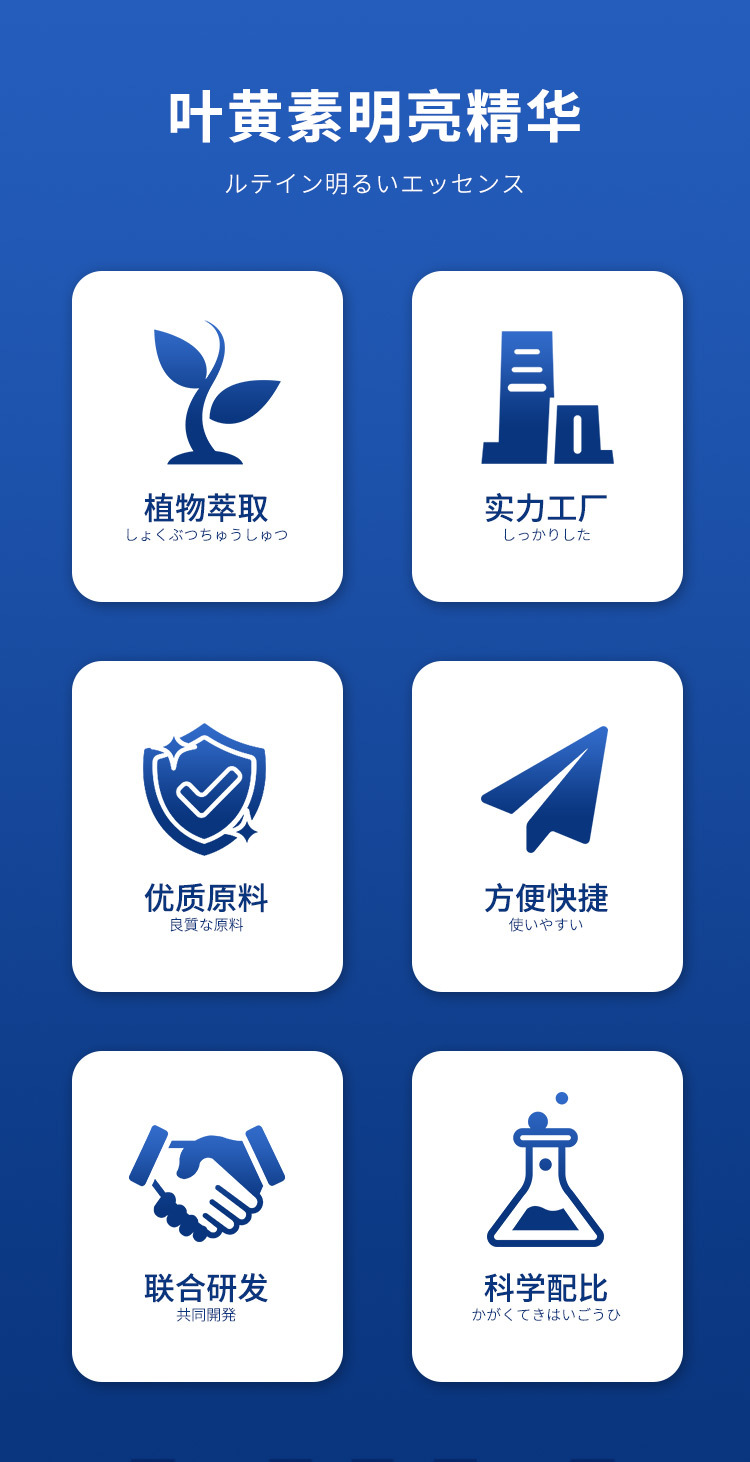 叶黄素明亮精华

ルテイン明るいエッセンス

植物萃取
しょくぶつちゅうしゅつ

实力工厂
しっかりした

优质原料
良質な原料

方便快捷
使いやすい

联合研发
共同開発

科学配比
かがくてきはいごうひ