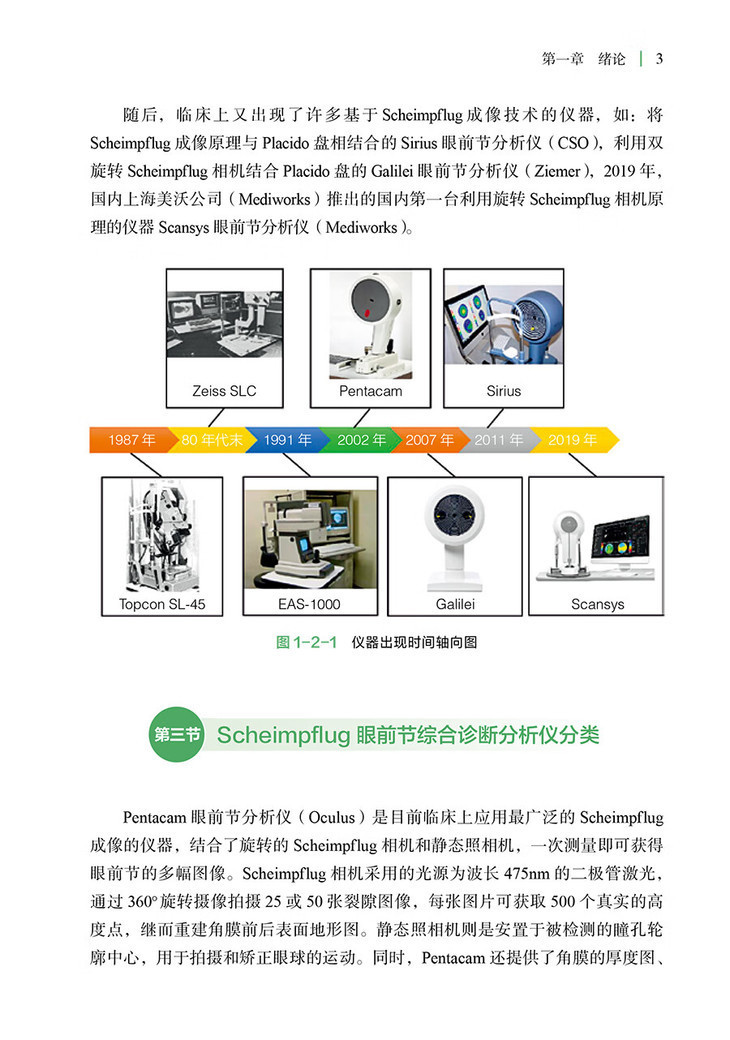 第一章 绪论 | 3

随后，临床上又出现了许多基于 Scheimpflug 成像技术的仪器，如：将 Scheimpflug 成像原理与 Placido 盘相结合的 Sirius 眼前节分析仪（CSO），利用双旋转 Scheimpflug 相机结合 Placido 盘的 Galilei 眼前节分析仪（Ziemer），2019 年，国内上海美沃公司（Mediworks）推出的国内第一台利用旋转 Scheimpflug 相机原理的仪器 Scansys 眼前节分析仪（Mediworks）。

Zeiss SLC

Pentacam

Sirius

1987 年

80 年代末

1991 年

2002 年

2007 年

2011 年

2019 年

Topcon SL-45

EAS-1000

Galilei

Scansys

图 1-2-1 仪器出现时间轴向图

第三节 Scheimpflug 眼前节综合诊断分析仪分类

Pentacam 眼前节分析仪（Oculus）是目前临床上应用最广泛的 Scheimpflug 成像的仪器，结合了旋转的 Scheimpflug 相机和静态照相机，一次测量即可获得眼前节的多幅图像。Scheimpflug 相机采用的光源为波长 475nm 的二极管激光，通过 360° 旋转摄像拍摄 25 或 50 张裂隙图像，每张图片可获取 500 个真实的高度点，继而重建角膜前后表面地形图。静态照相机则是安置于被检测的瞳孔轮廓中心，用于拍摄和矫正眼球的运动。同时，Pentacam 还提供了角膜的厚度图、