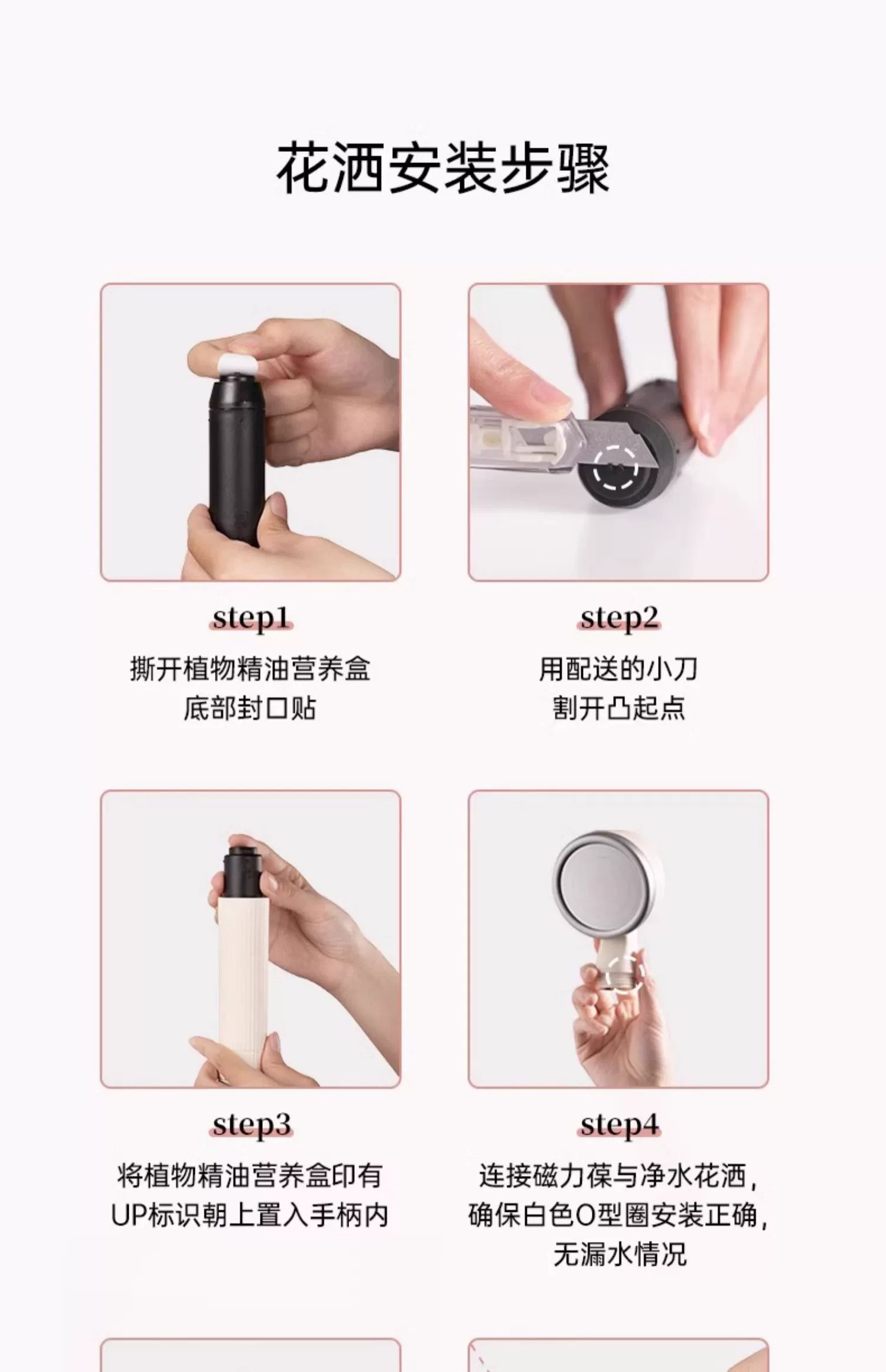 花洒安装步骤

step1

撕开植物精油营养盒底部封口贴

step2

用配送的小刀割开凸起点

step3

将植物精油营养盒印有UP标识朝上置入手柄内

step4

连接磁力葆与净水花洒，确保白色O型圈安装正确，无漏水情况