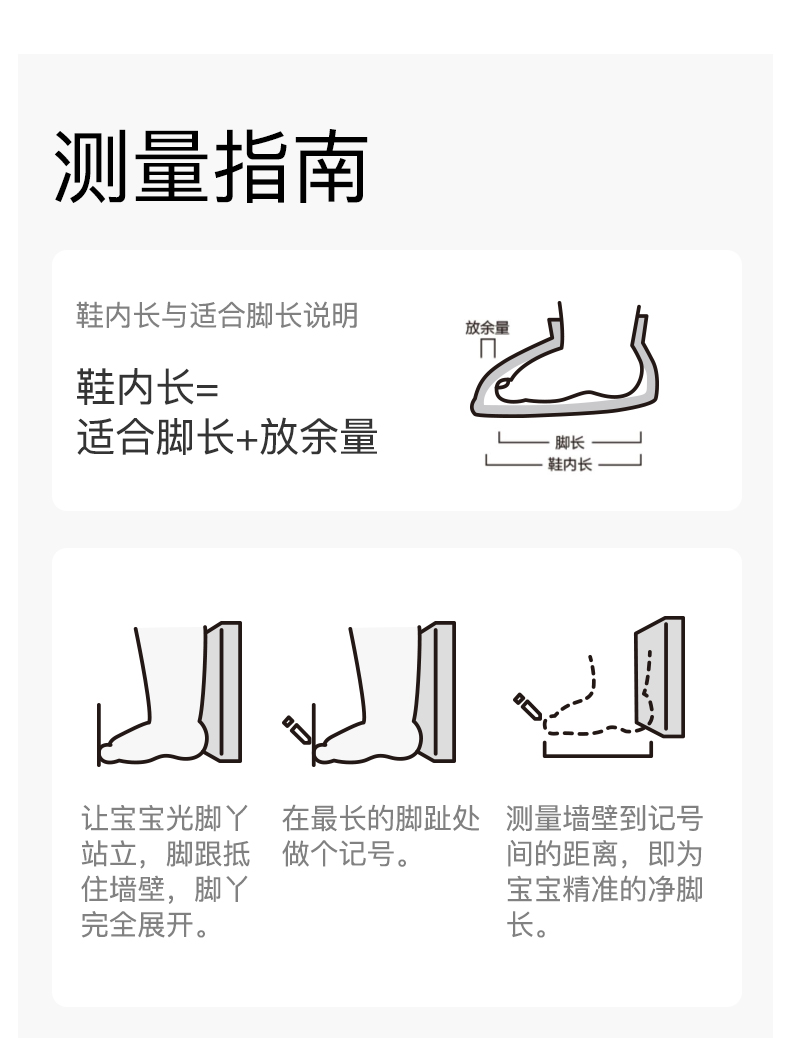 测量指南

鞋内长与适合脚长说明

鞋内长=
适合脚长+放余量

放余量

脚长

鞋内长

让宝宝光脚丫站立，脚跟抵住墙壁，脚丫完全展开。

在最长的脚趾处做个记号。

测量墙壁到记号间的距离，即为宝宝精准的净脚长。