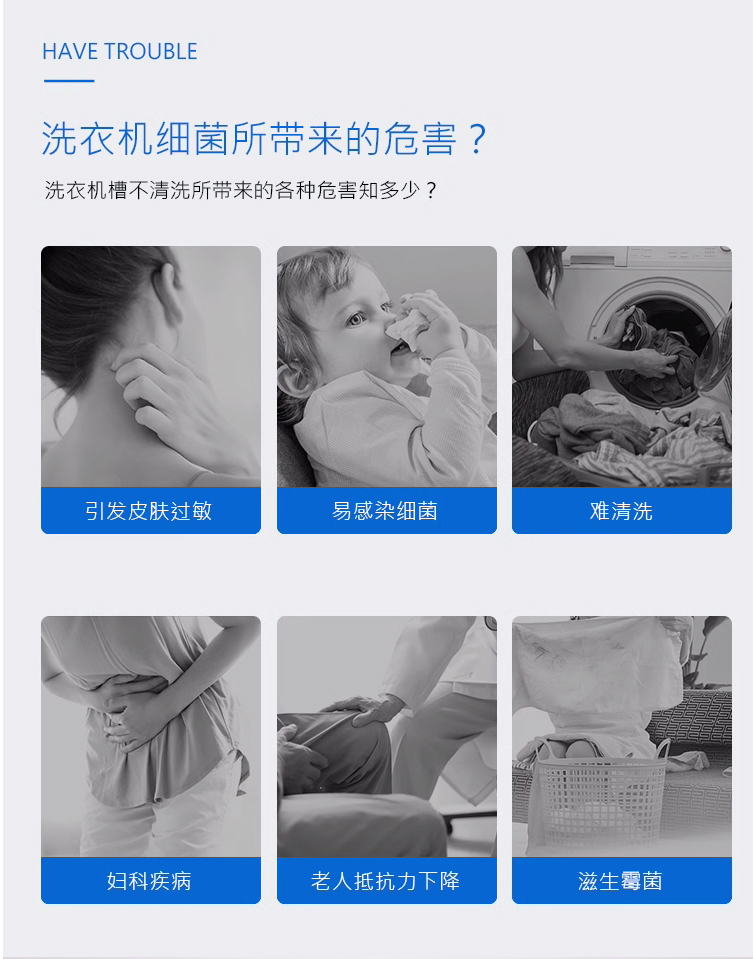 HAVE TROUBLE

洗衣机细菌所带来的危害？

洗衣机槽不清洗所带来的各种危害知多少？

引发皮肤过敏

易感染细菌

难清洗

妇科疾病

老人抵抗力下降

滋生霉菌