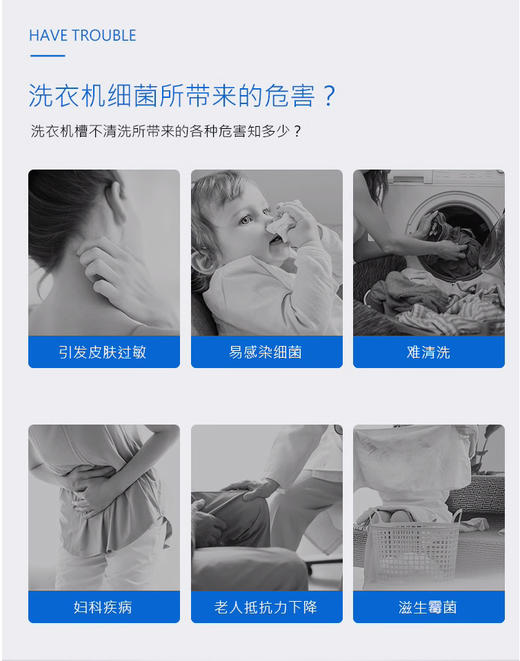 HAVE TROUBLE

洗衣机细菌所带来的危害？

洗衣机槽不清洗所带来的各种危害知多少？

引发皮肤过敏

易感染细菌

难清洗

妇科疾病

老人抵抗力下降

滋生霉菌