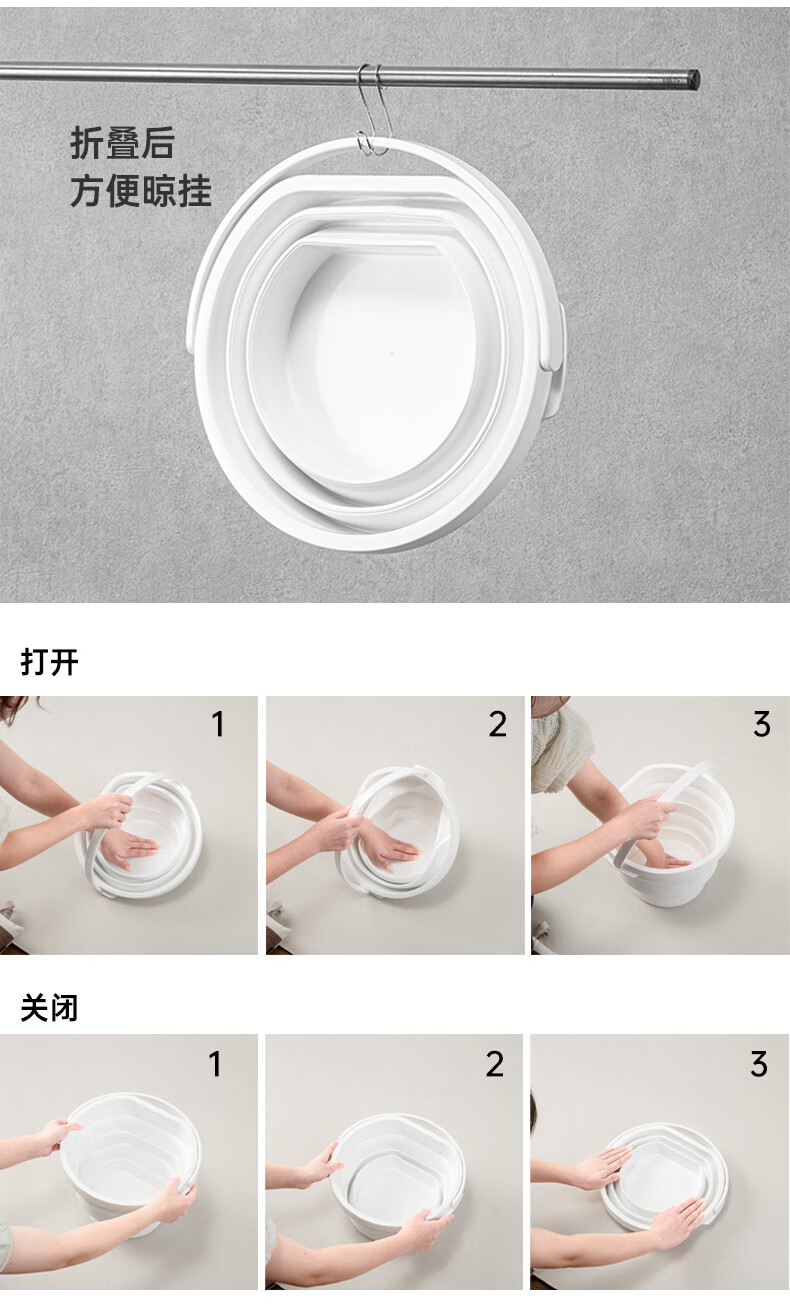 折叠后
方便晾挂

打开

1

2

3

关闭

1

2

3