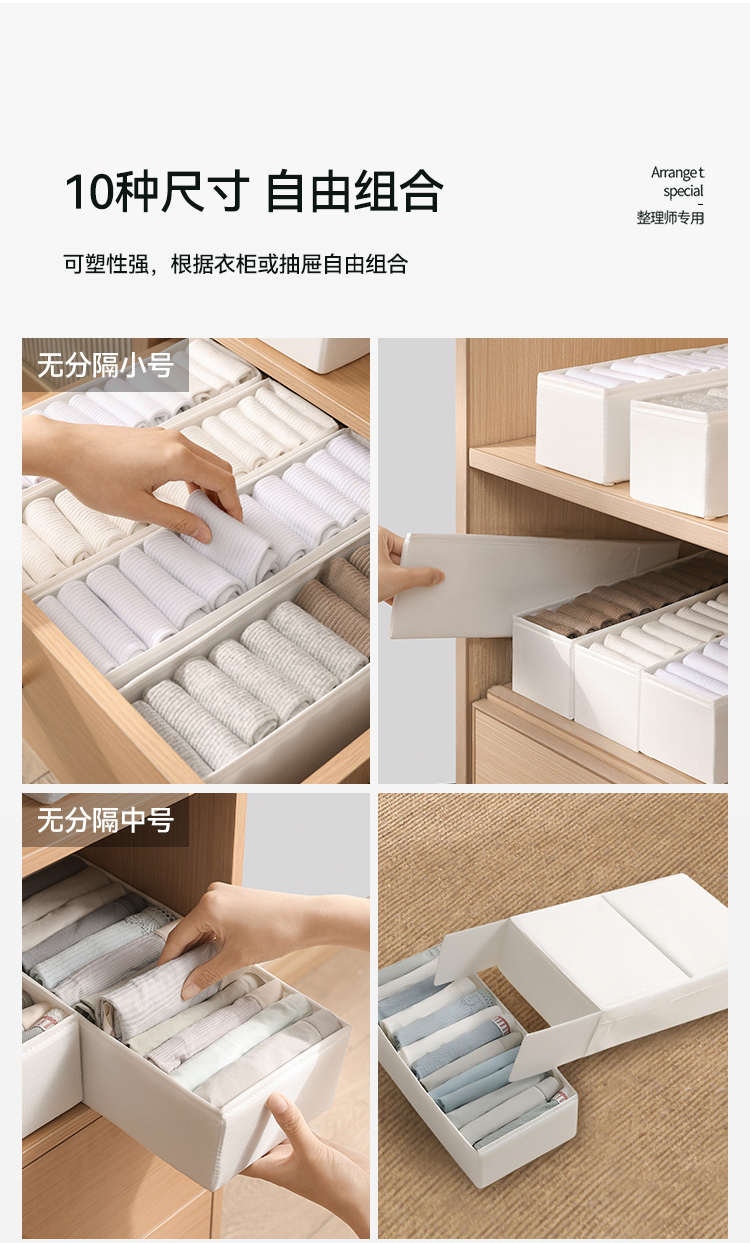 10种尺寸 自由组合

Arranget
special
-
整理师专用

可塑性强，根据衣柜或抽屉自由组合

无分隔小号

无分隔中号