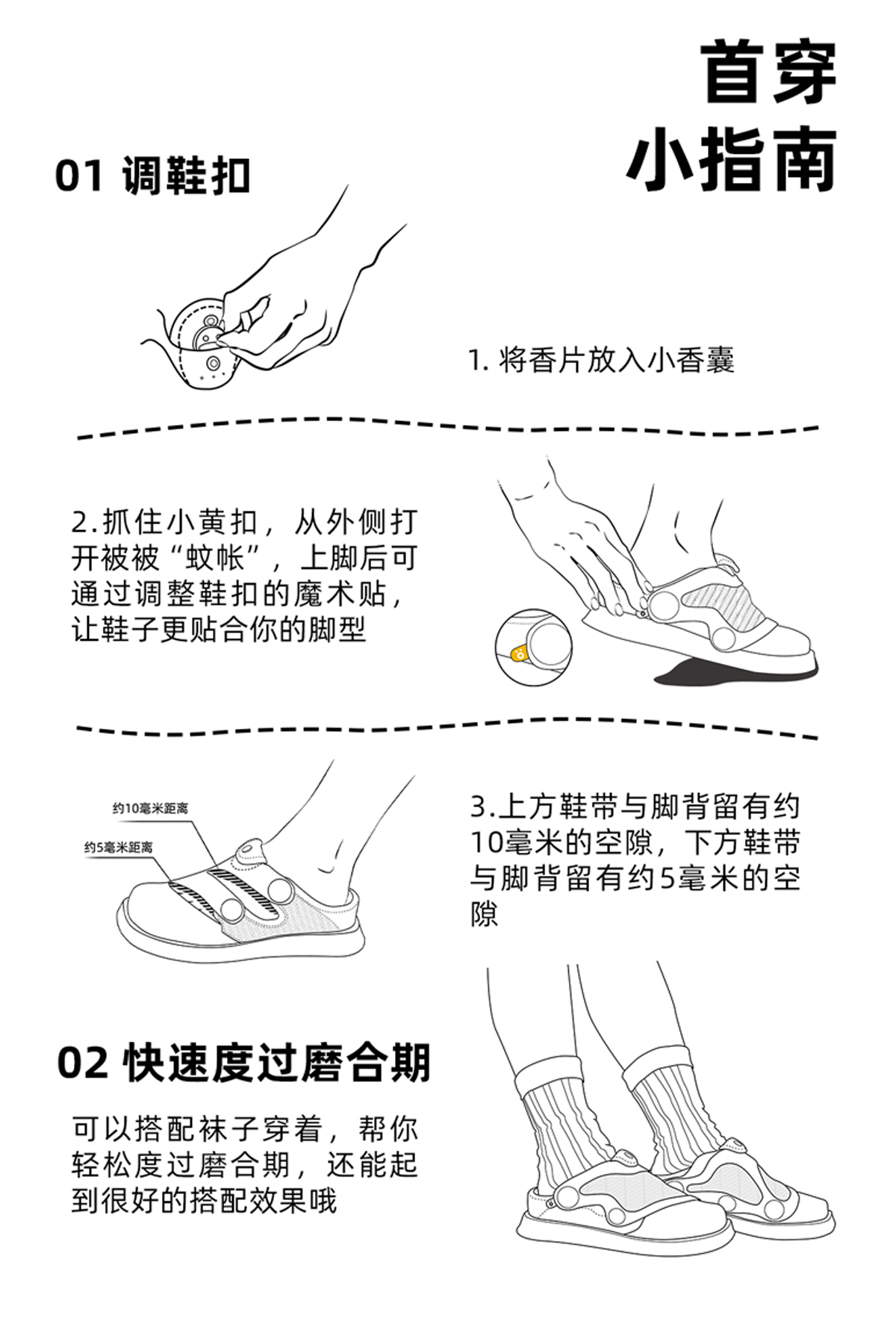 首穿
小指南

01 调鞋扣

1. 将香片放入小香囊

2.抓住小黄扣，从外侧打开被被“蚊帐”，上脚后可通过调整鞋扣的魔术贴，让鞋子更贴合你的脚型

约10毫米距离

约5毫米距离

3.上方鞋带与脚背留有约10毫米的空隙，下方鞋带与脚背留有约5毫米的空隙

02 快速度过磨合期

可以搭配袜子穿着，帮你轻松度过磨合期，还能起到很好的搭配效果哦