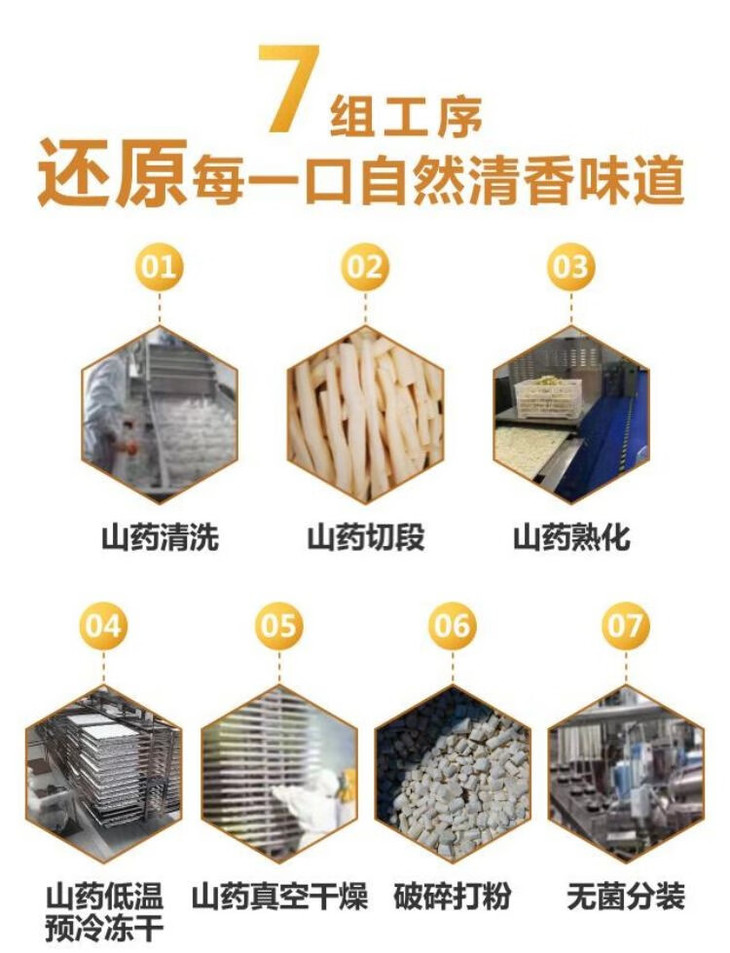 7组工序
还原每一口自然清香味道

01
山药清洗

02
山药切段

03
山药熟化

04
山药低温预冷冻干

05
山药真空干燥

06
破碎打粉

07
无菌分装