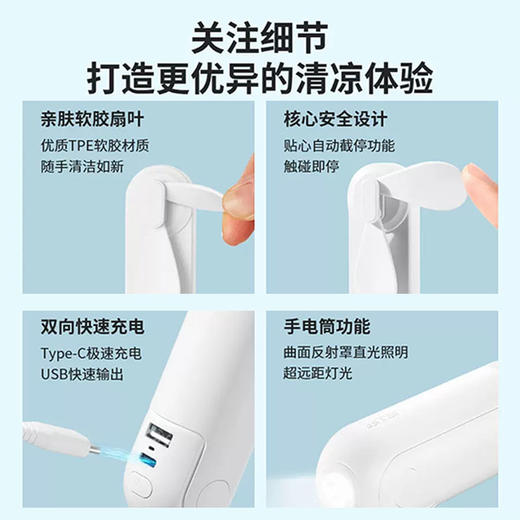 关注细节
打造更优异的清凉体验

亲肤软胶扇叶
优质TPE软胶材质
随手清洁如新

核心安全设计
贴心自动截停功能
触碰即停

双向快速充电
Type-C极速充电
USB快速输出

手电筒功能
曲面反射罩直光照明
超远距灯光