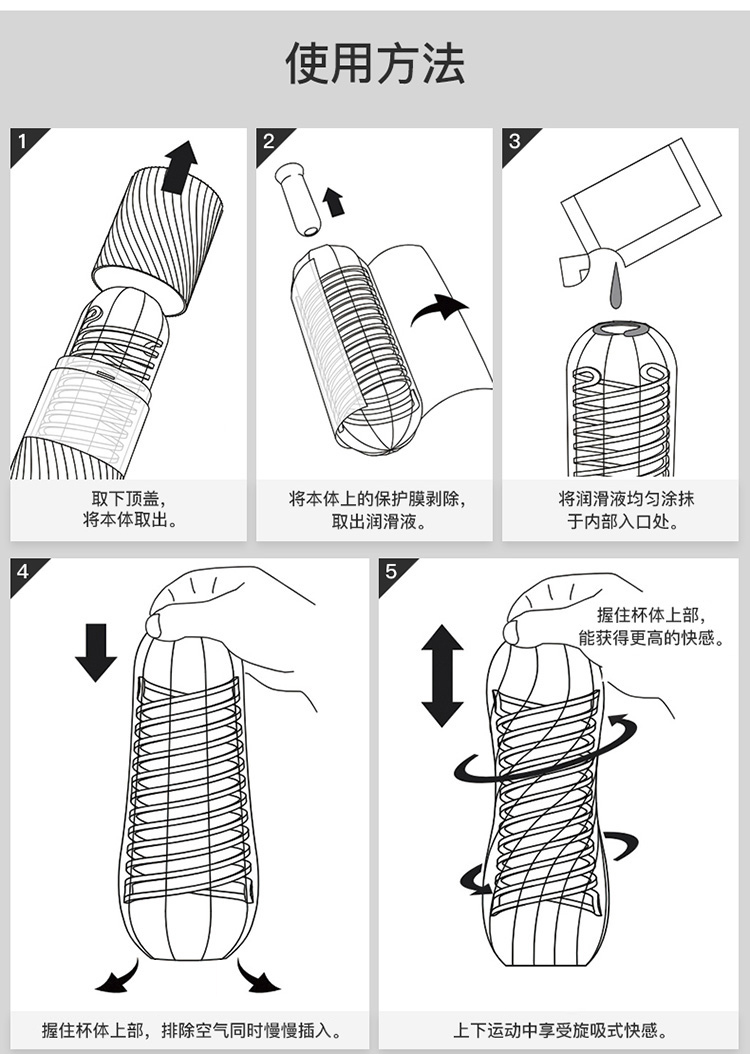 使用方法

1

取下顶盖，将本体取出。

2

将本体上的保护膜剥除，取出润滑液。

3

将润滑液均匀涂抹于内部入口处。

4

握住杯体上部，排除空气同时慢慢插入。

5

握住杯体上部，能获得更高的快感。

上下运动中享受旋吸式快感。