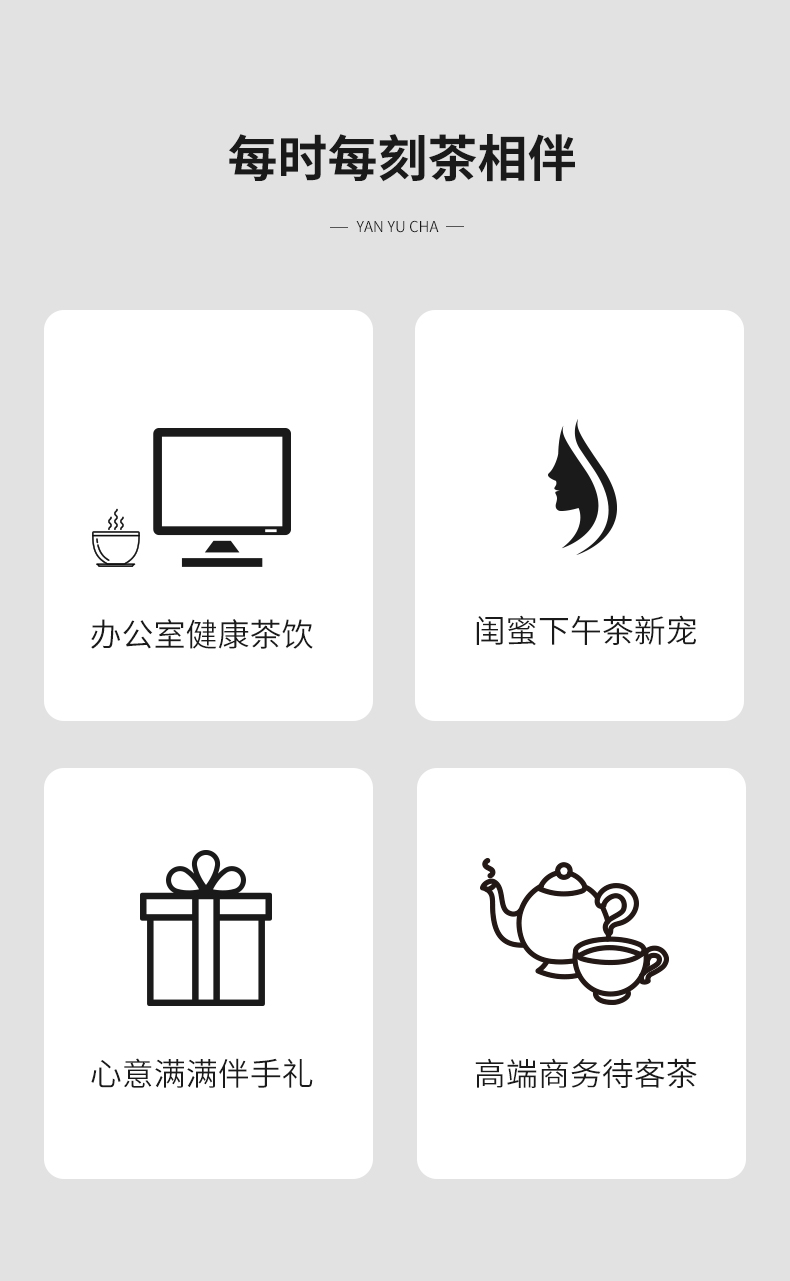 每时每刻茶相伴

— YAN YU CHA —

办公室健康茶饮

闺蜜下午茶新宠

心意满满伴手礼

高端商务待客茶